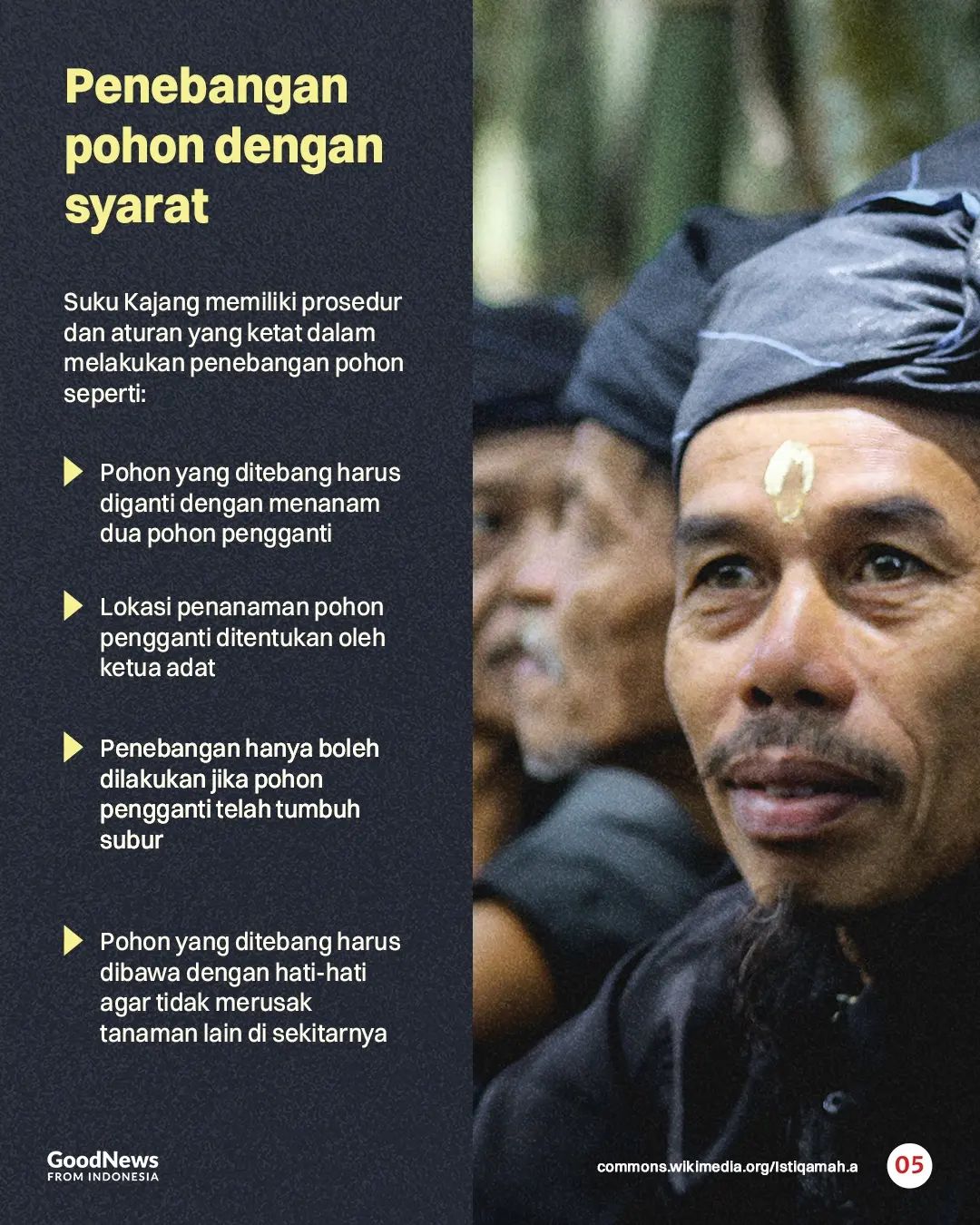 Penebangan pohon dengan syarat

Suku Kajang memiliki prosedur dan aturan yang ketat dalam melakukan penebangan pohon seperti:

Pohon yang ditebang harus diganti dengan menanam dua pohon pengganti

Lokasi penanaman pohon pengganti ditentukan oleh ketua adat

Penebangan hanya boleh dilakukan jika pohon pengganti telah tumbuh subur

Pohon yang ditebang harus dibawa dengan hati-hati agar tidak merusak tanaman lain di sekitarnya

GoodNews FROM INDONESIA

commons.wikimedia.org/Istiqamah.a

05