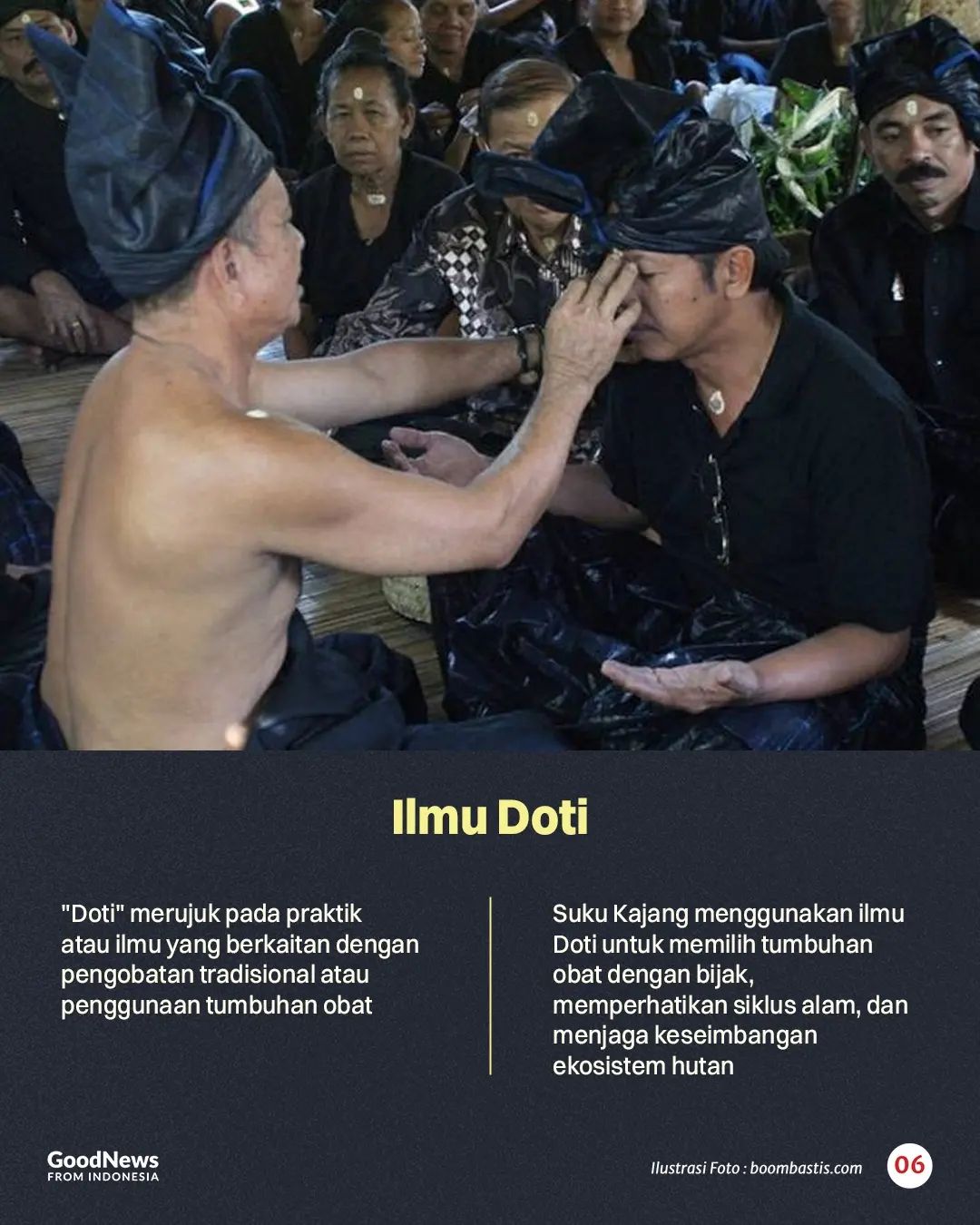 Ilmu Doti

"Doti" merujuk pada praktik atau ilmu yang berkaitan dengan pengobatan tradisional atau penggunaan tumbuhan obat

Suku Kajang menggunakan ilmu Doti untuk memilih tumbuhan obat dengan bijak, memperhatikan siklus alam, dan menjaga keseimbangan ekosistem hutan

GoodNews FROM INDONESIA

Ilustrasi Foto : boombastis.com

06