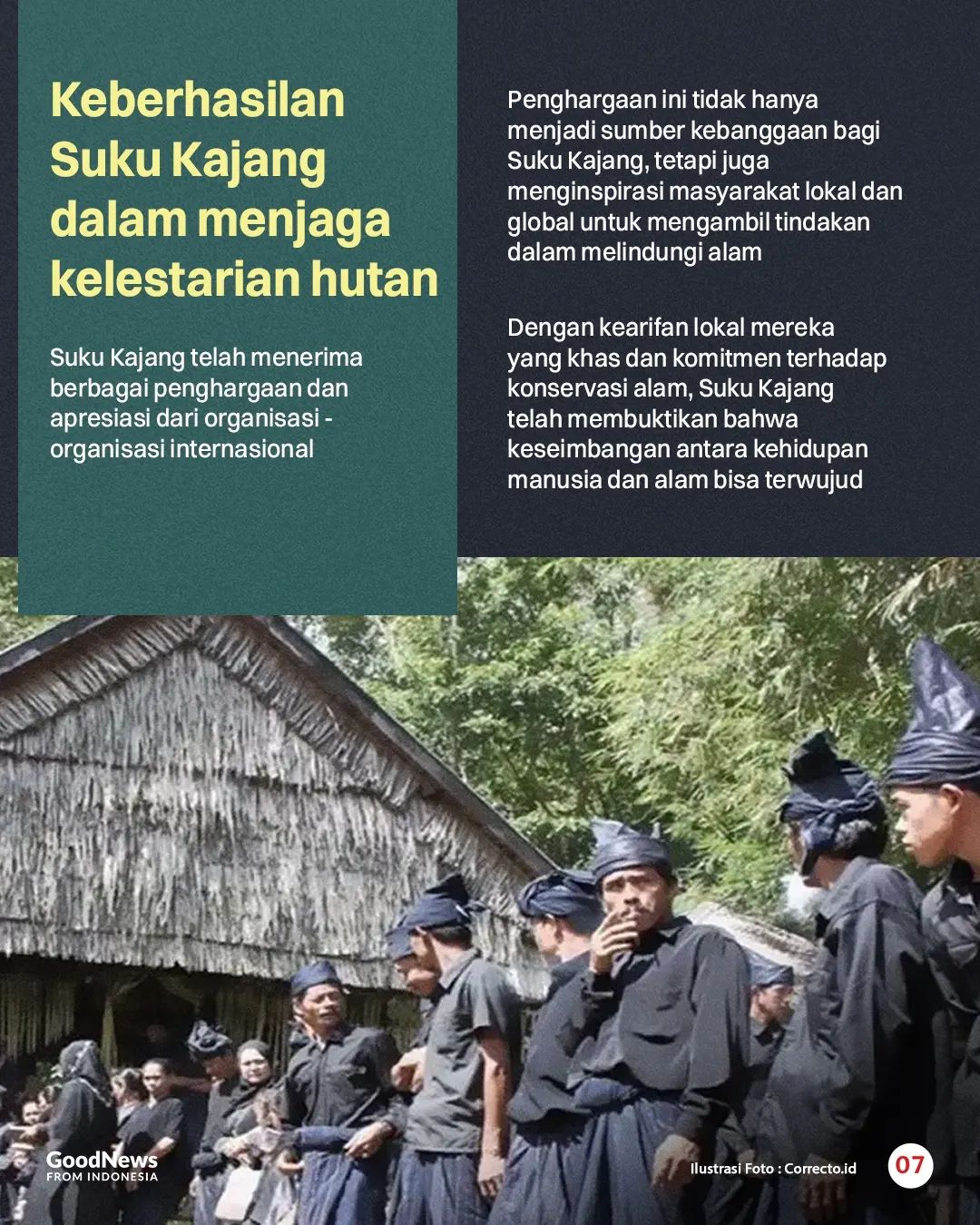 Keberhasilan Suku Kajang dalam menjaga kelestarian hutan

Suku Kajang telah menerima berbagai penghargaan dan apresiasi dari organisasi - organisasi internasional

Penghargaan ini tidak hanya menjadi sumber kebanggaan bagi Suku Kajang, tetapi juga menginspirasi masyarakat lokal dan global untuk mengambil tindakan dalam melindungi alam

Dengan kearifan lokal mereka yang khas dan komitmen terhadap konservasi alam, Suku Kajang telah membuktikan bahwa keseimbangan antara kehidupan manusia dan alam bisa terwujud

GoodNews FROM INDONESIA

Ilustrasi Foto : Correcto.id

07