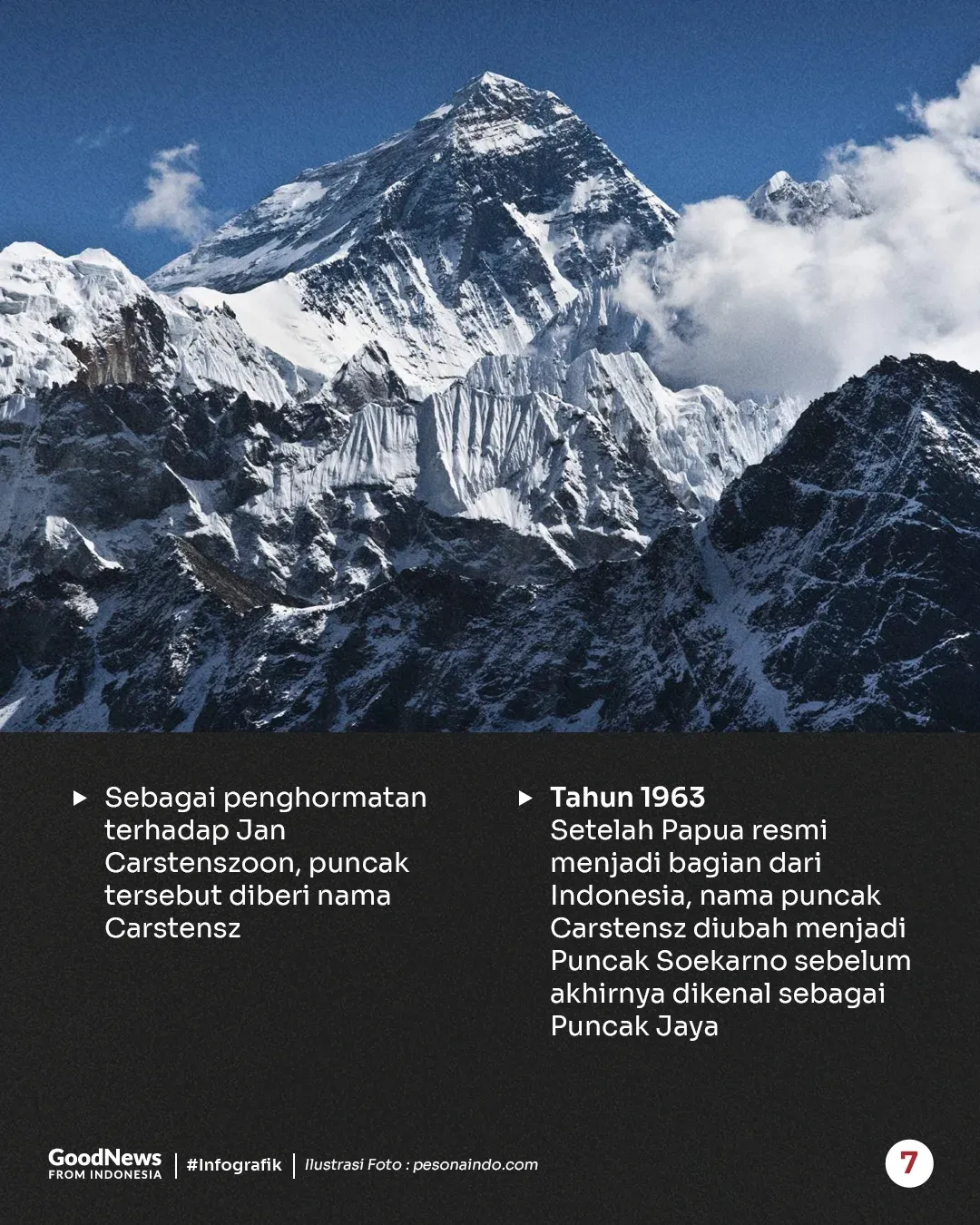 Sebagai penghormatan terhadap Jan Carstenszoon, puncak tersebut diberi nama Carstensz

Tahun 1963
Setelah Papua resmi menjadi bagian dari Indonesia, nama puncak Carstensz diubah menjadi Puncak Soekarno sebelum akhirnya dikenal sebagai Puncak Jaya

GoodNews FROM INDONESIA | #Infografik | Ilustrasi Foto : pesonaindo.com

7