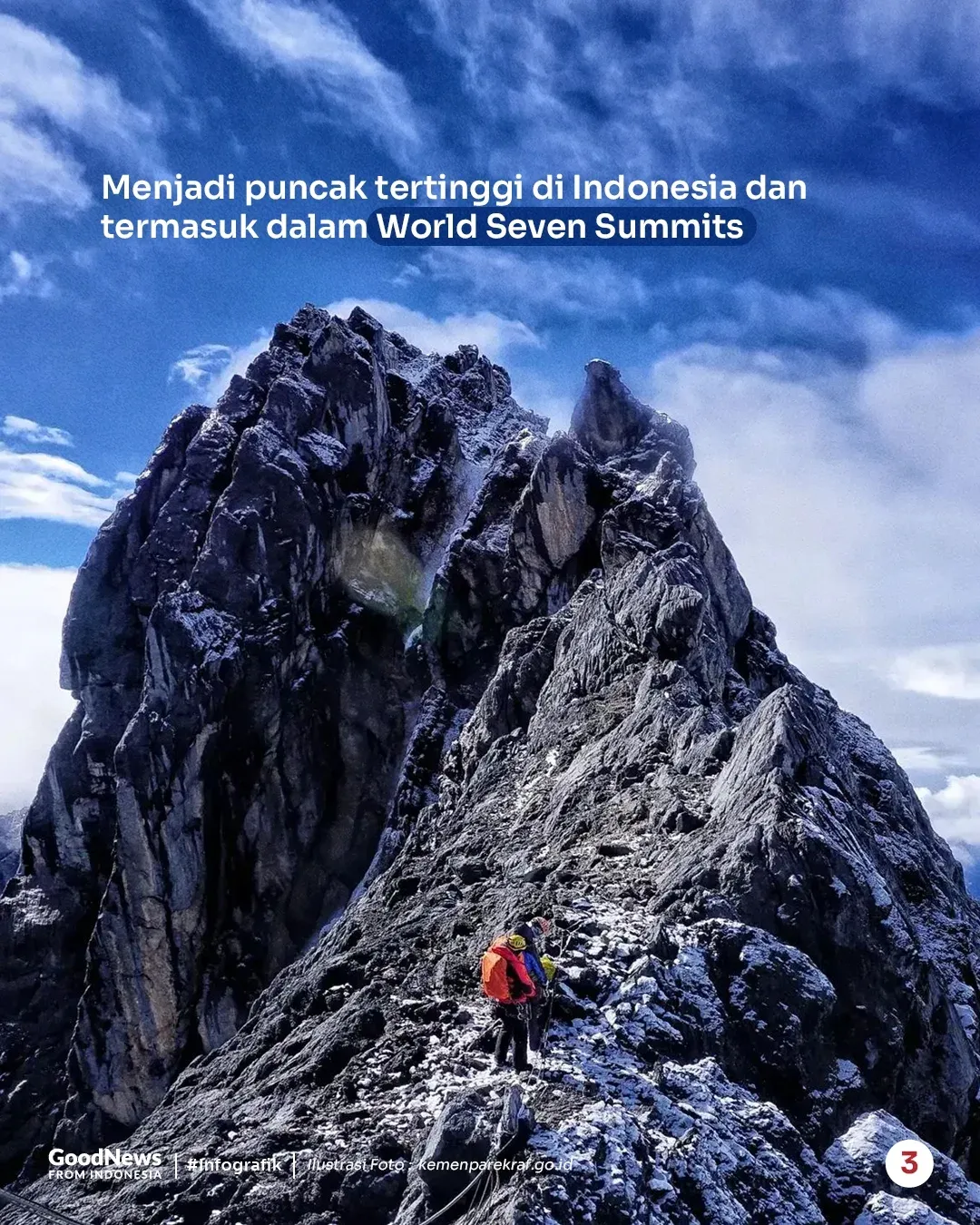 Menjadi puncak tertinggi di Indonesia dan termasuk dalam World Seven Summits

GoodNews FROM INDONESIA | #Infografik | Ilustrasi Foto : kemenparekraf.go.id

3