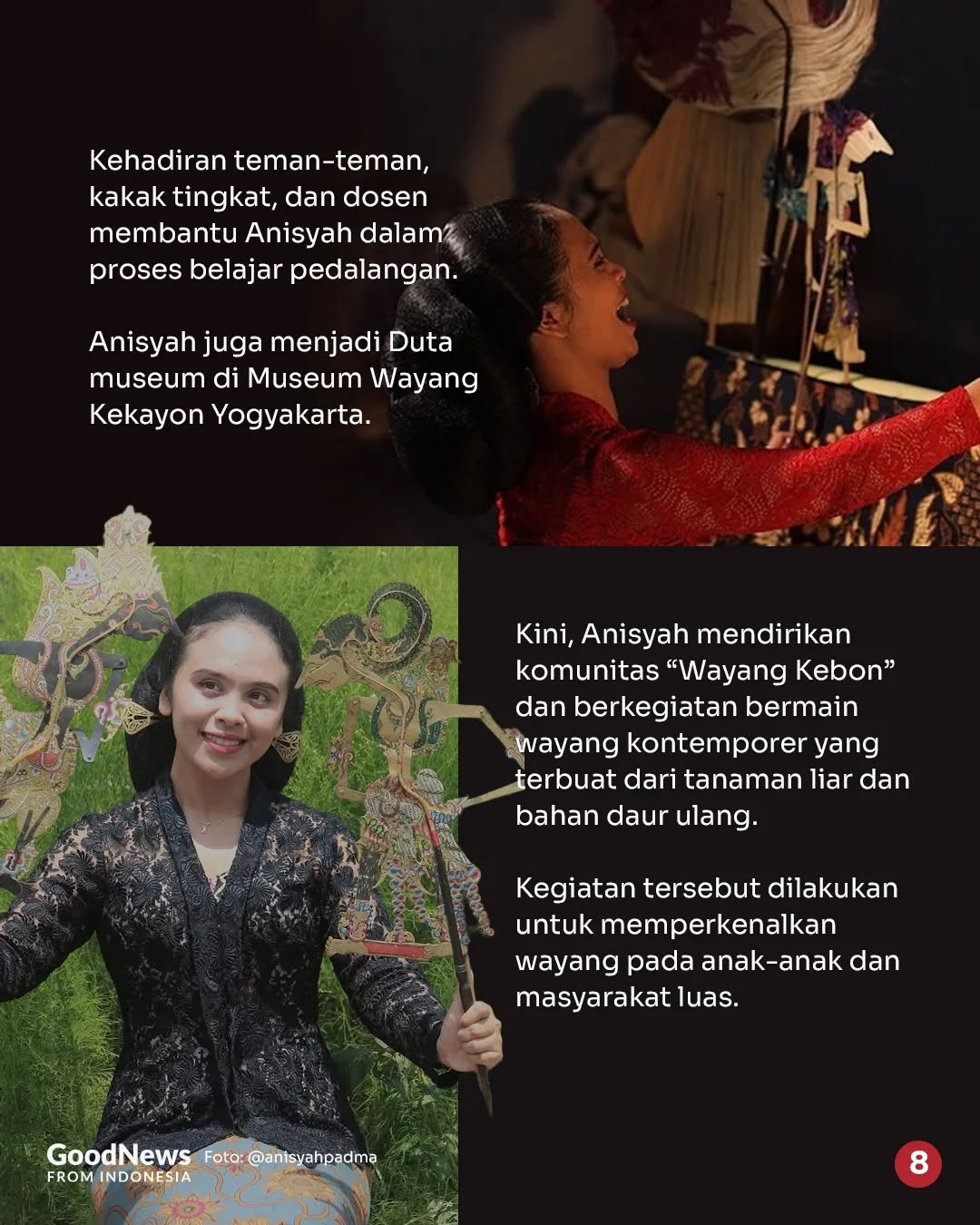 Kehadiran teman-teman, kakak tingkat, dan dosen membantu Anisyah dalam proses belajar pedalangan.

Anisyah juga menjadi Duta museum di Museum Wayang Kekayon Yogyakarta.

Kini, Anisyah mendirikan komunitas “Wayang Kebon” dan berkegiatan bermain wayang kontemporer yang terbuat dari tanaman liar dan bahan daur ulang.

Kegiatan tersebut dilakukan untuk memperkenalkan wayang pada anak-anak dan masyarakat luas.

GoodNews FROM INDONESIA Foto: @anisyahpadma

8