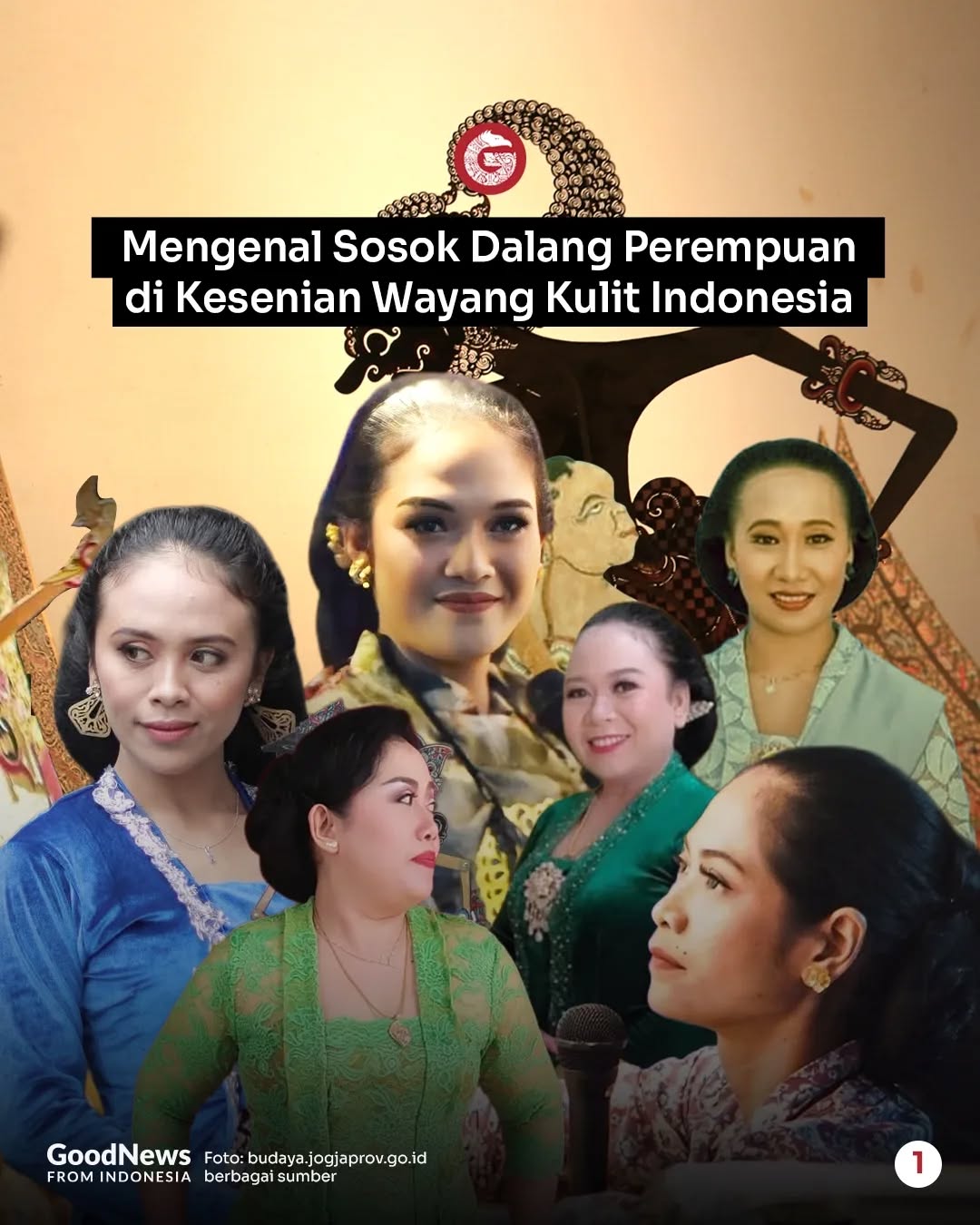 Mengenal Sosok Dalang Perempuan di Kesenian Wayang Kulit Indonesia

GoodNews FROM INDONESIA

Foto: budaya.jogjaprov.go.id berbagai sumber

1