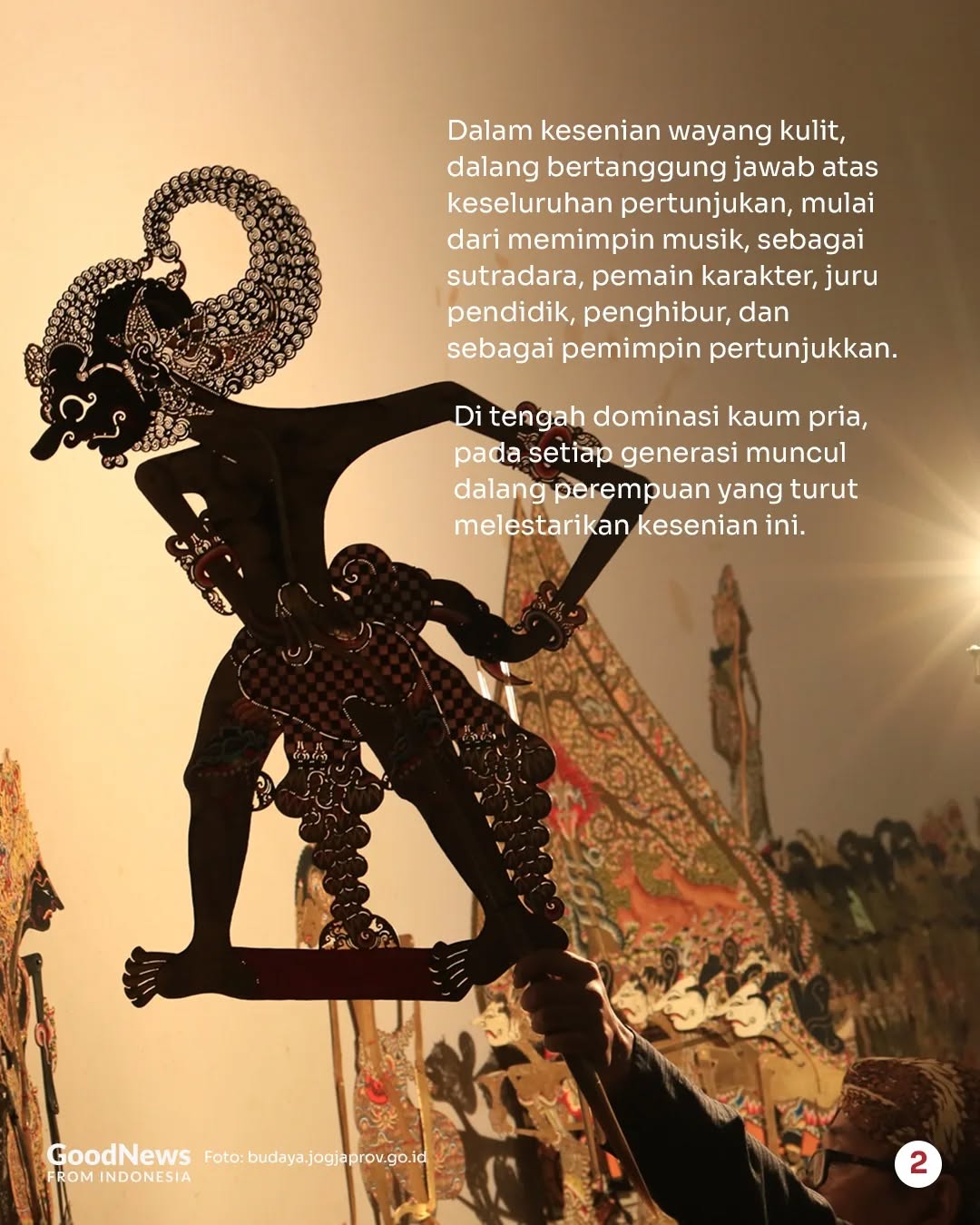 Dalam kesenian wayang kulit, dalang bertanggung jawab atas keseluruhan pertunjukan, mulai dari memimpin musik, sebagai sutradara, pemain karakter, juru pendidik, penghibur, dan sebagai pemimpin pertunjukkan.

Di tengah dominasi kaum pria, pada setiap generasi muncul dalang perempuan yang turut melestarikan kesenian ini.

GoodNews FROM INDONESIA

Foto: budaya.jogjaprov.go.id

2