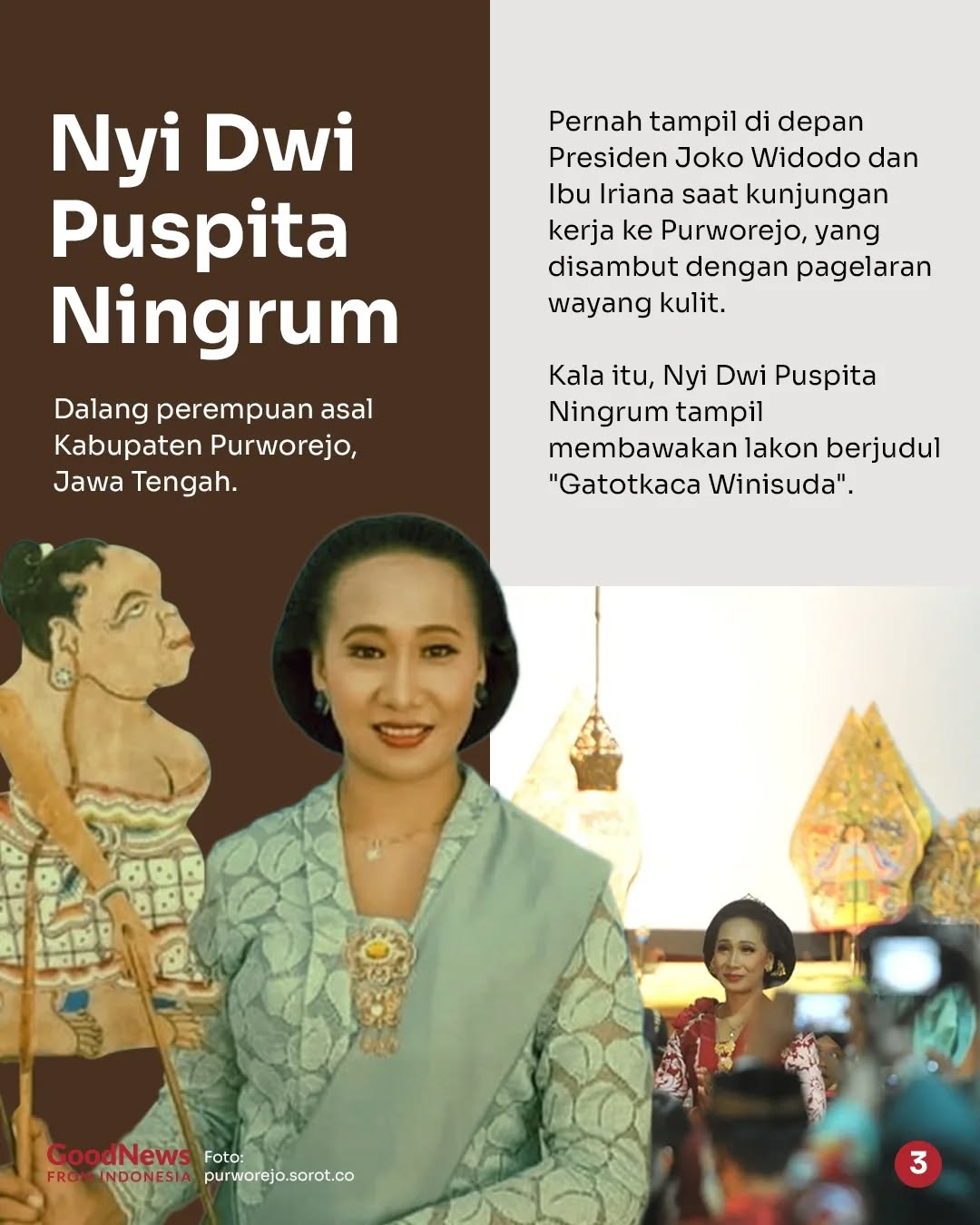 Nyi Dwi Puspita Ningrum

Dalang perempuan asal Kabupaten Purworejo, Jawa Tengah.

Pernah tampil di depan Presiden Joko Widodo dan Ibu Iriana saat kunjungan kerja ke Purworejo, yang disambut dengan pagelaran wayang kulit.

Kala itu, Nyi Dwi Puspita Ningrum tampil membawakan lakon berjudul "Gatotkaca Winisuda".

GoodNews FROM INDONESIA

Foto: purworejo.sorot.co

3