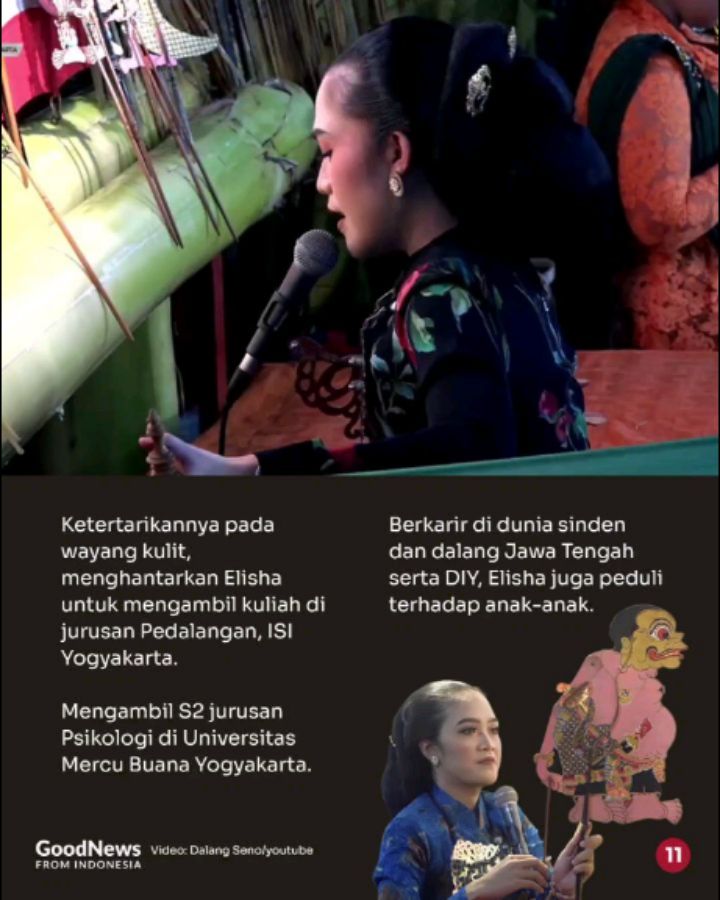 Ketertarikannya pada wayang kulit, menghantarkan Elisha untuk mengambil kuliah di jurusan Pedalangan, ISI Yogyakarta.

Mengambil S2 jurusan Psikologi di Universitas Mercu Buana Yogyakarta.

Berkarir di dunia sinden dan dalang Jawa Tengah serta DIY, Elisha juga peduli terhadap anak-anak.

GoodNews FROM INDONESIA

Video: Dalang Seno/youtube

11