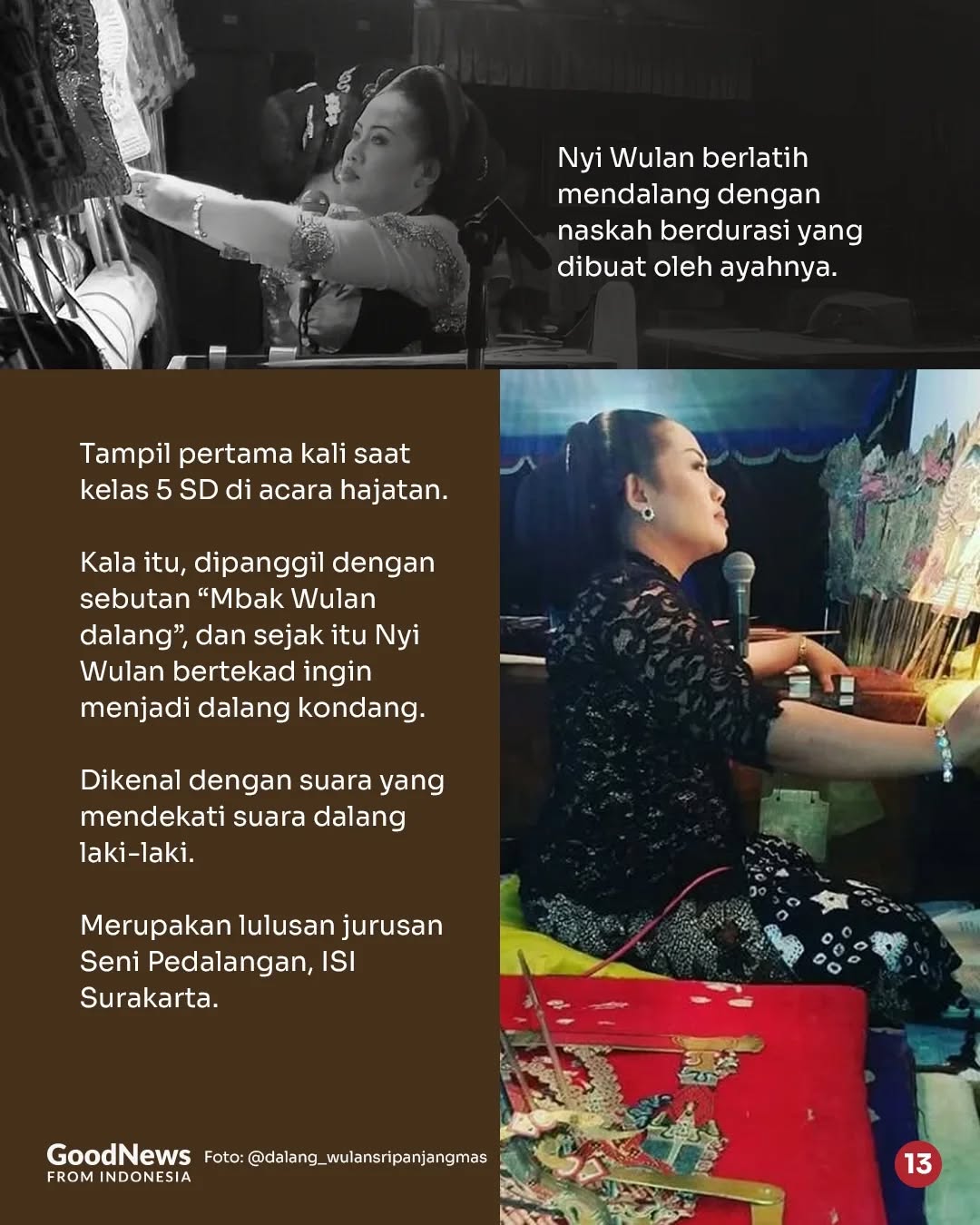 Nyi Wulan berlatih mendalang dengan naskah berdurasi yang dibuat oleh ayahnya.

Tampil pertama kali saat kelas 5 SD di acara hajatan.

Kala itu, dipanggil dengan sebutan “Mbak Wulan dalang”, dan sejak itu Nyi Wulan bertekad ingin menjadi dalang kondang.

Dikenal dengan suara yang mendekati suara dalang laki-laki.

Merupakan lulusan jurusan Seni Pedalangan, ISI Surakarta.

GoodNews FROM INDONESIA

Foto: @dalang_wulansripanjangmas

13