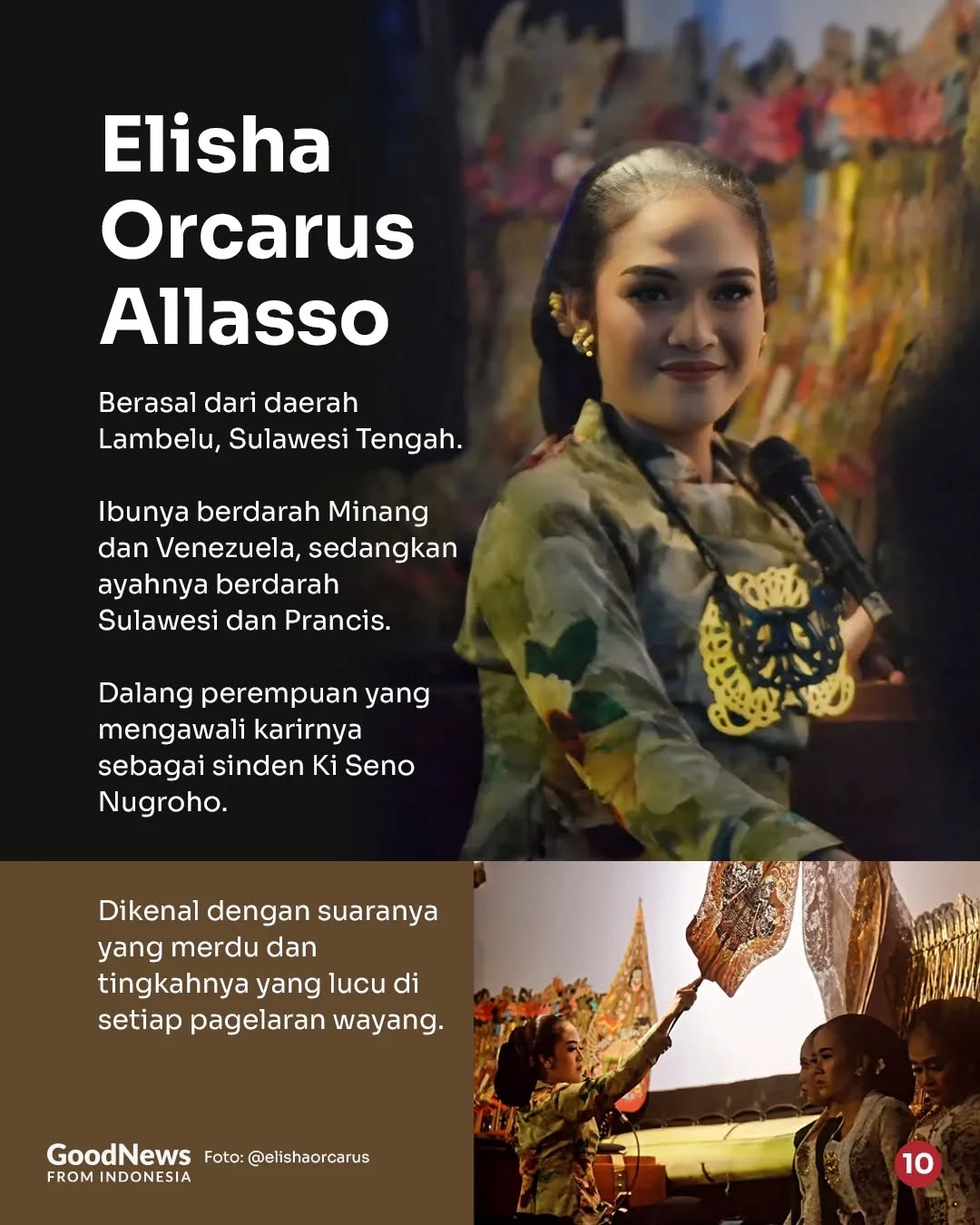 Elisha Orcarus Allasso

Berasal dari daerah Lambelu, Sulawesi Tengah.

Ibunya berdarah Minang dan Venezuela, sedangkan ayahnya berdarah Sulawesi dan Prancis.

Dalang perempuan yang mengawali karirnya sebagai sinden Ki Seno Nugroho.

Dikenal dengan suaranya yang merdu dan tingkahnya yang lucu di setiap pagelaran wayang.

GoodNews FROM INDONESIA Foto: @elishaorcarus

10