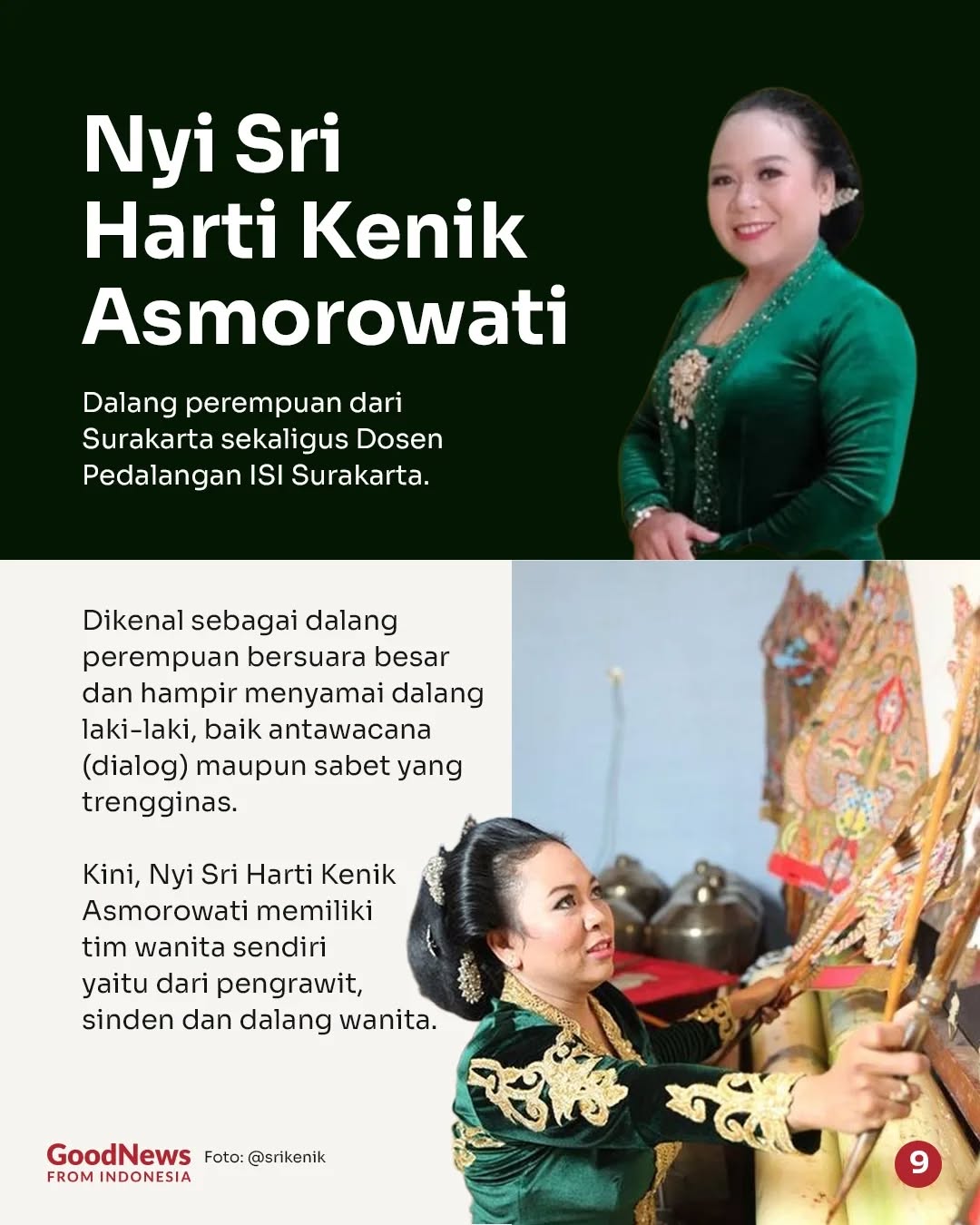 Nyi Sri Harti Kenik Asmorowati

Dalang perempuan dari Surakarta sekaligus Dosen Pedalangan ISI Surakarta.

Dikenal sebagai dalang perempuan bersuara besar dan hampir menyamai dalang laki-laki, baik antawacana (dialog) maupun sabet yang trengginas.

Kini, Nyi Sri Harti Kenik Asmorowati memiliki tim wanita sendiri yaitu dari pengrawit, sinden dan dalang wanita.

GoodNews FROM INDONESIA Foto: @srikenik

9