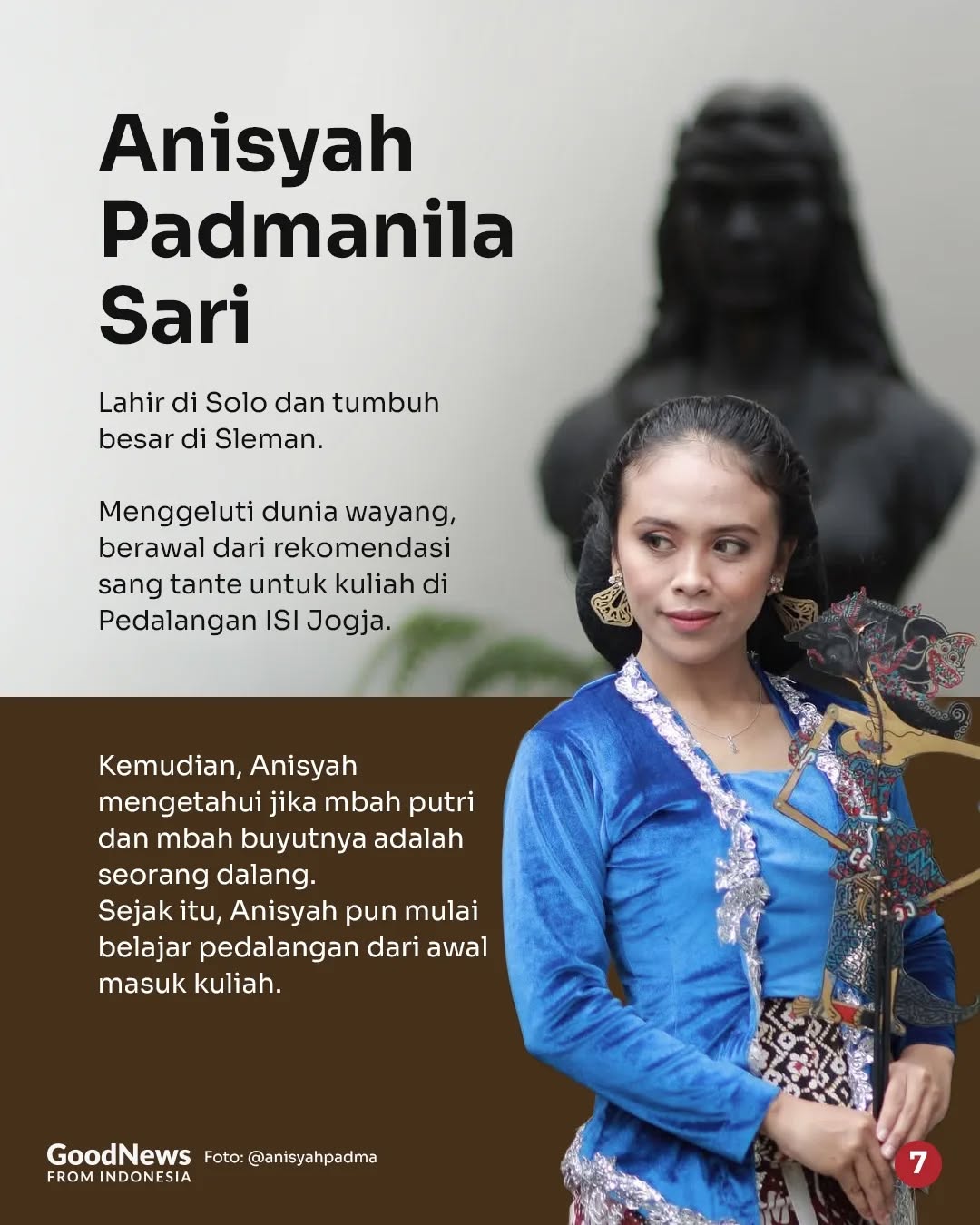 Anisyah Padmanila Sari

Lahir di Solo dan tumbuh besar di Sleman.

Menggeluti dunia wayang, berawal dari rekomendasi sang tante untuk kuliah di Pedalangan ISI Jogja.

Kemudian, Anisyah mengetahui jika mbah putri dan mbah buyutnya adalah seorang dalang.
Sejak itu, Anisyah pun mulai belajar pedalangan dari awal masuk kuliah.

GoodNews FROM INDONESIA Foto: @anisyahpadma

7