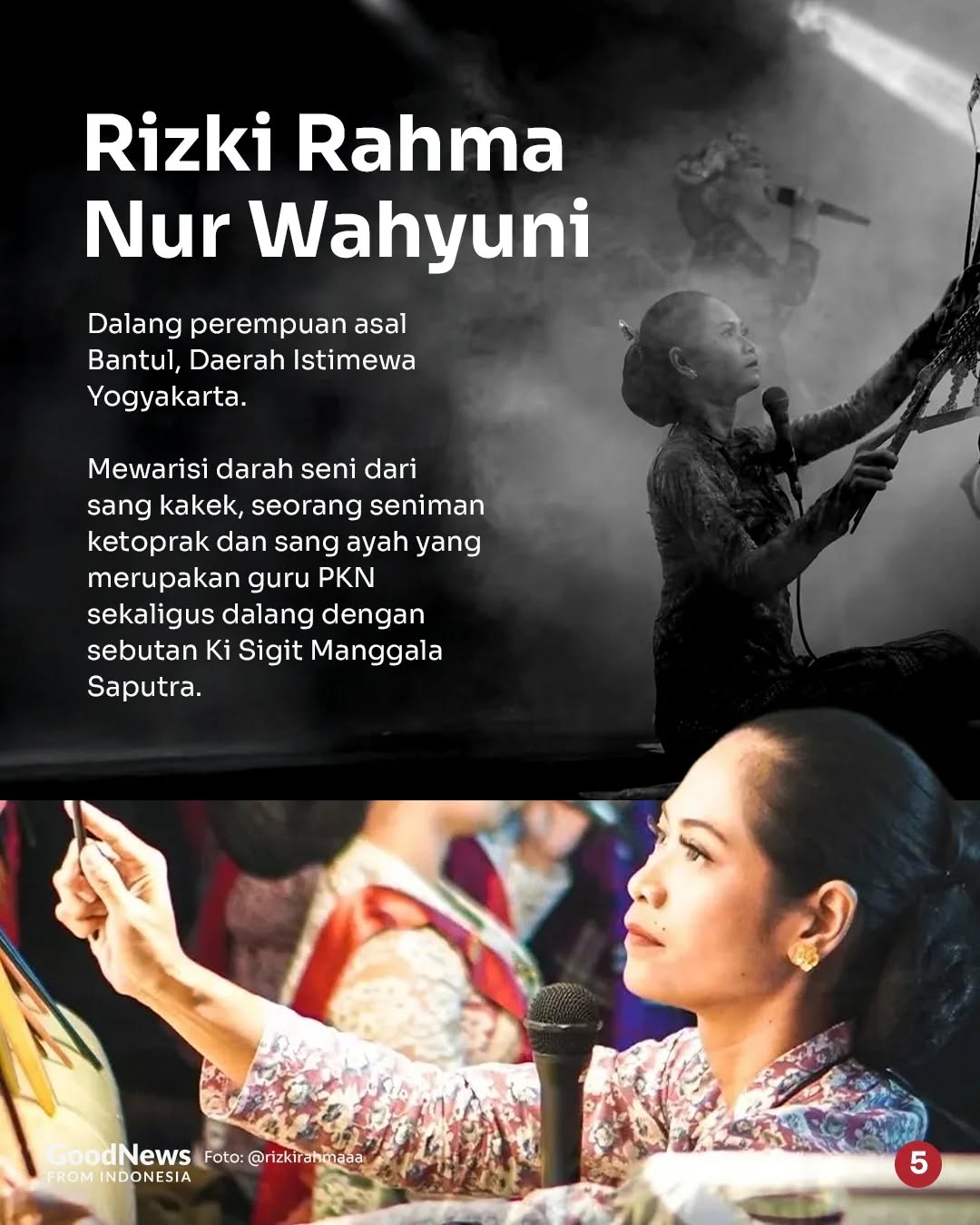 Rizki Rahma Nur Wahyuni

Dalang perempuan asal Bantul, Daerah Istimewa Yogyakarta.

Mewarisi darah seni dari sang kakek, seorang seniman ketoprak dan sang ayah yang merupakan guru PKN sekaligus dalang dengan sebutan Ki Sigit Manggala Saputra.

GoodNews FROM INDONESIA Foto: @rizkirahmaaa

5