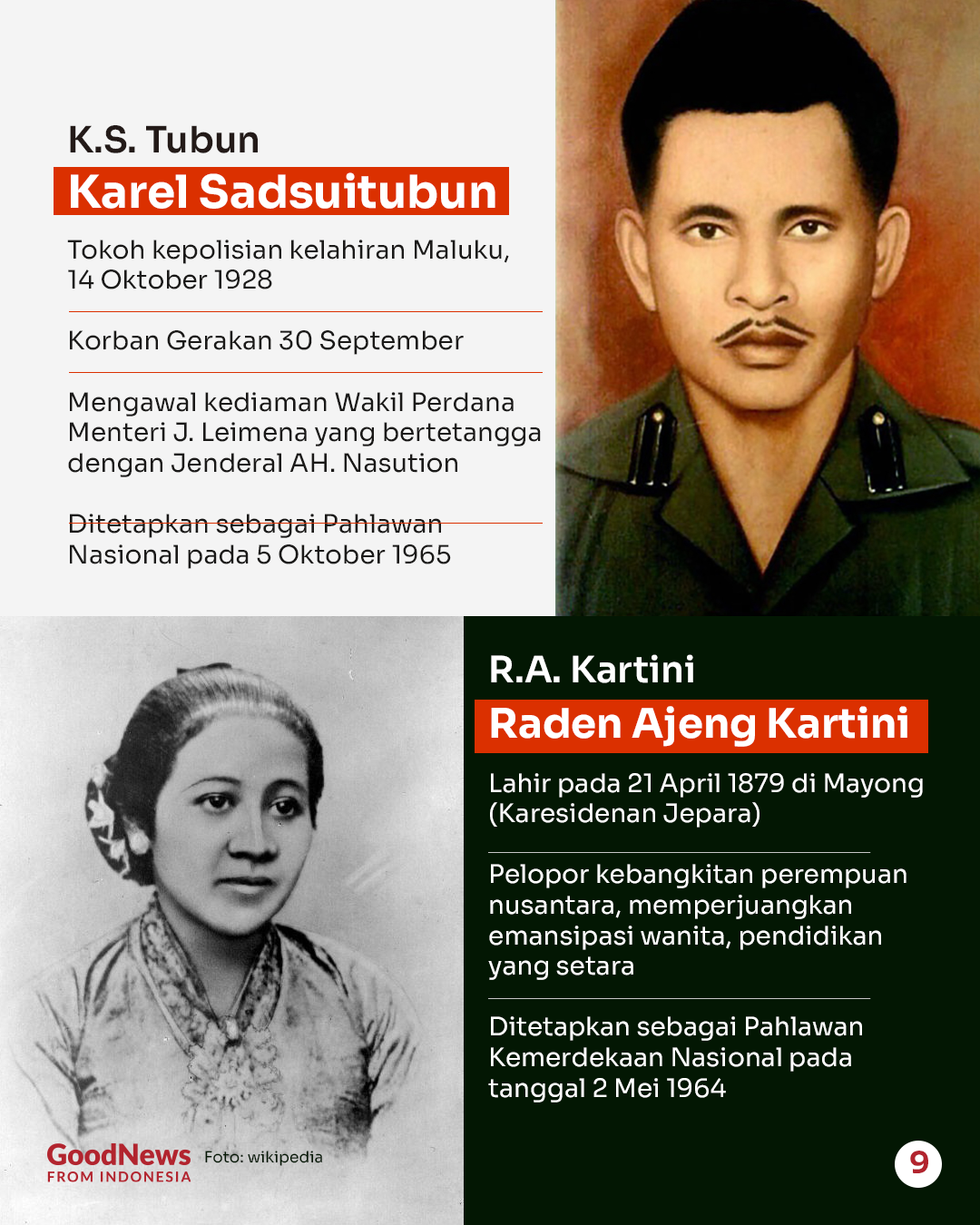 K.S. Tubun

Karel Sadsuitubun

Tokoh kepolisian kelahiran Maluku, 14 Oktober 1928

Korban Gerakan 30 September

Mengawal kediaman Wakil Perdana Menteri J. Leimena yang bertetangga dengan Jenderal AH. Nasution

Ditetapkan sebagai Pahlawan Nasional pada 5 Oktober 1965

R.A. Kartini

Raden Ajeng Kartini

Lahir pada 21 April 1879 di Mayong (Karesidenan Jepara)

Pelopor kebangkitan perempuan nusantara, memperjuangkan emansipasi wanita, pendidikan yang setara

Ditetapkan sebagai Pahlawan Kemerdekaan Nasional pada tanggal 2 Mei 1964

GoodNews FROM INDONESIA

Foto: wikipedia

9