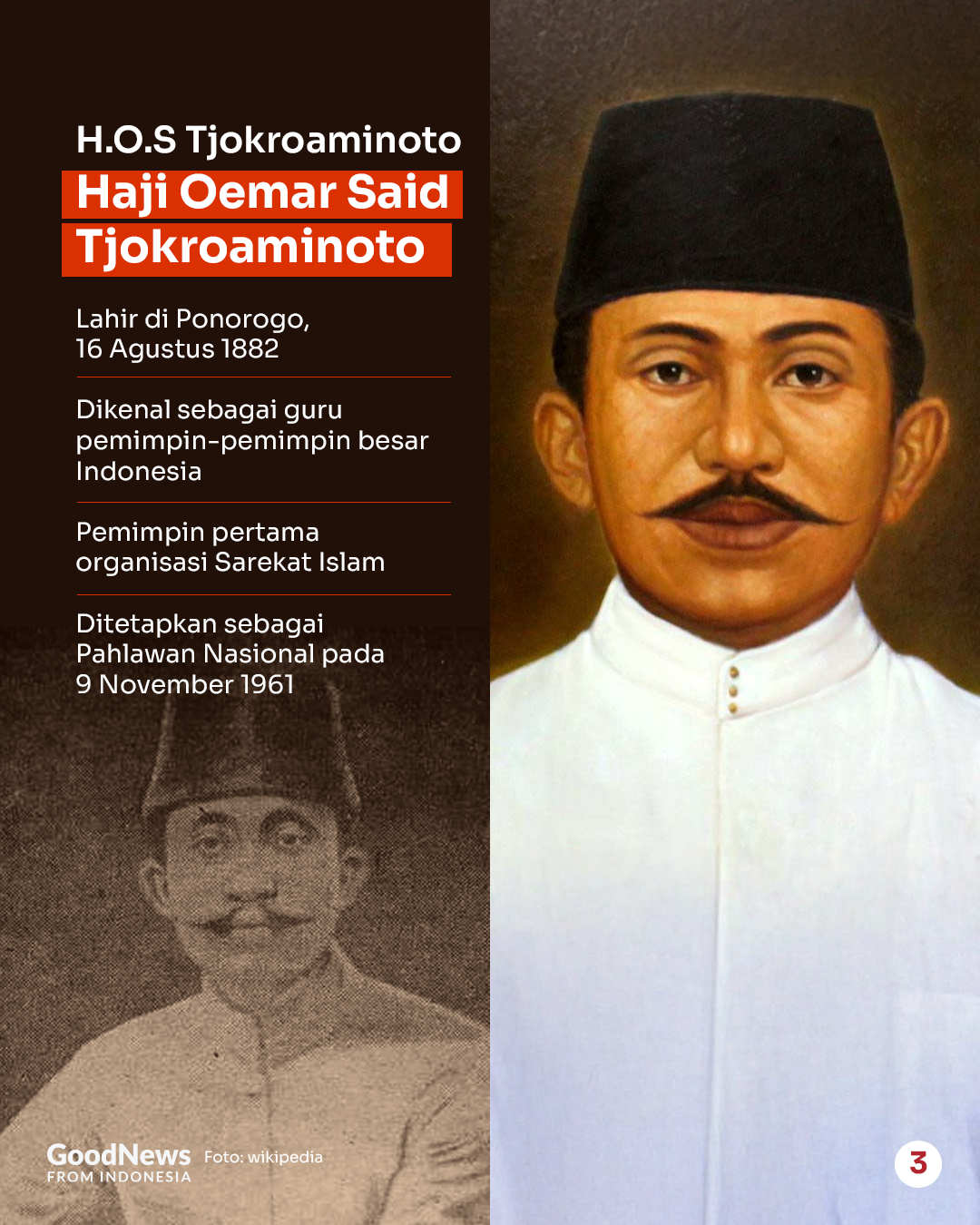 H.O.S Tjokroaminoto

Haji Oemar Said Tjokroaminoto

Lahir di Ponorogo, 16 Agustus 1882

Dikenal sebagai guru pemimpin-pemimpin besar Indonesia

Pemimpin pertama organisasi Sarekat Islam

Ditetapkan sebagai Pahlawan Nasional pada 9 November 1961

GoodNews FROM INDONESIA

Foto: wikipedia

3