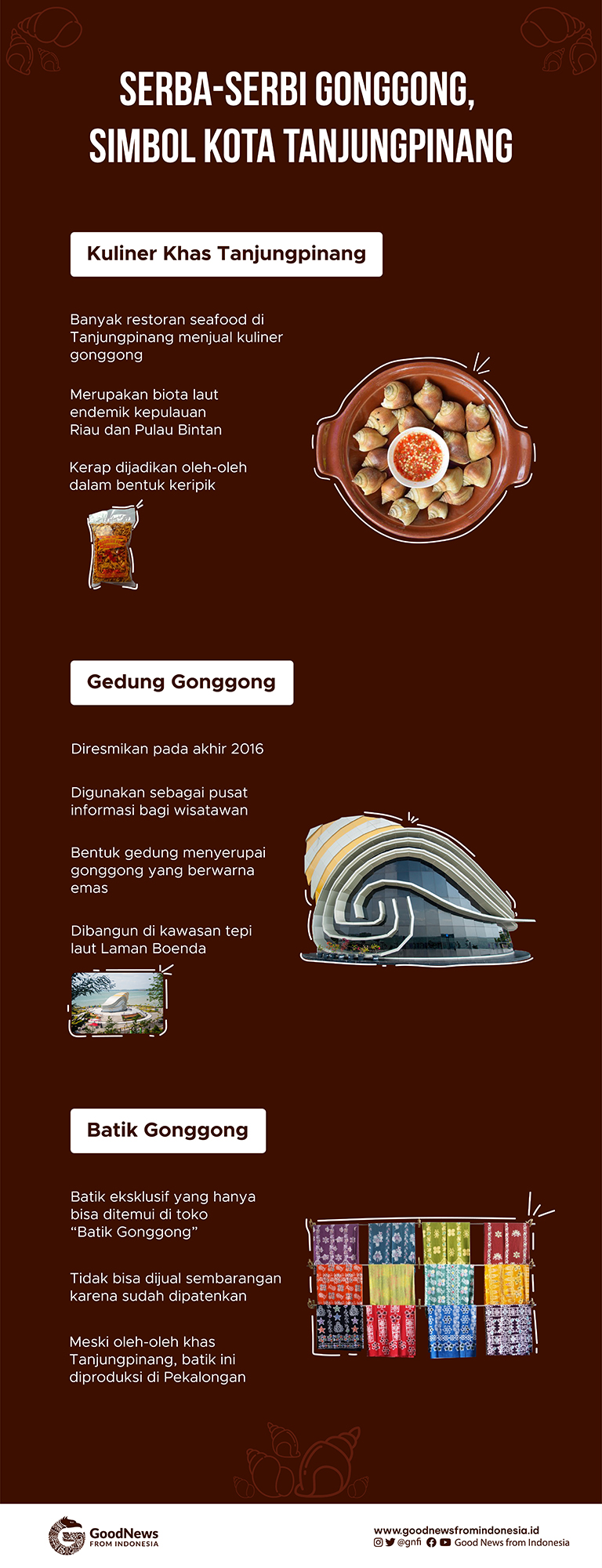 SERBA-SERBI GONGGONG,
SIMBOL KOTA TANJUNGPINANG

Kuliner Khas Tanjungpinang

Banyak restoran seafood di Tanjungpinang menjual kuliner gonggong

Merupakan biota laut endemik kepulauan Riau dan Pulau Bintan

Kerap dijadikan oleh-oleh dalam bentuk keripik

Gedung Gonggong

Diresmikan pada akhir 2016

Digunakan sebagai pusat informasi bagi wisatawan

Bentuk gedung menyerupai gonggong yang berwarna emas

Dibangun di kawasan tepi laut Laman Boenda

Batik Gonggong

Batik eksklusif yang hanya bisa ditemui di toko "Batik Gonggong"

Tidak bisa dijual sembarangan karena sudah dipatenkan

Meski oleh-oleh khas Tanjungpinang, batik ini diproduksi di Pekalongan

GoodNews FROM INDONESIA

www.goodnewsfromindonesia.id
@gnfi Good News from Indonesia