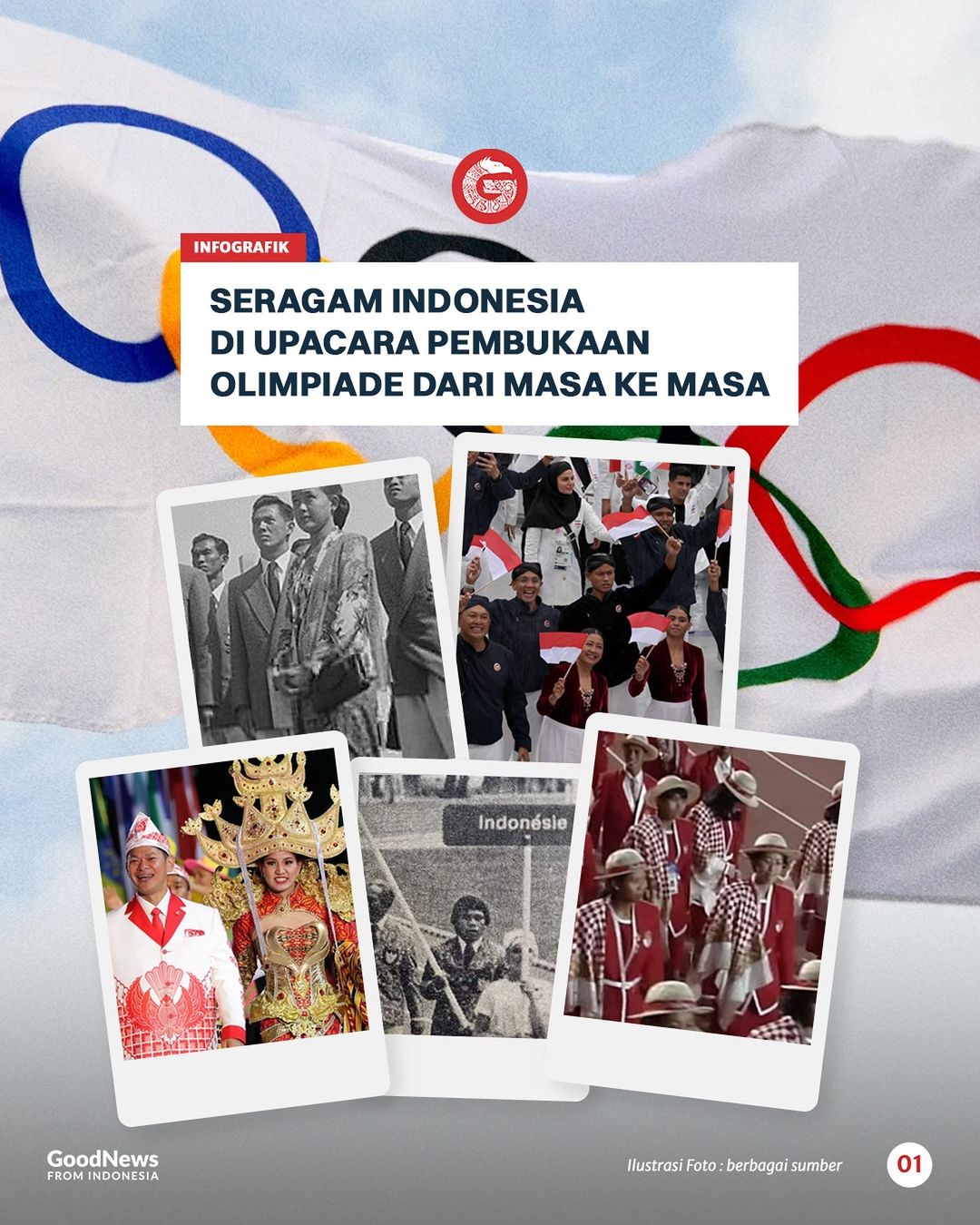 INFOGRAFIK

SERAGAM INDONESIA DI UPACARA PEMBUKAAN OLIMPIADE DARI MASA KE MASA

Indonésie

GoodNews FROM INDONESIA

Ilustrasi Foto : berbagai sumber

01