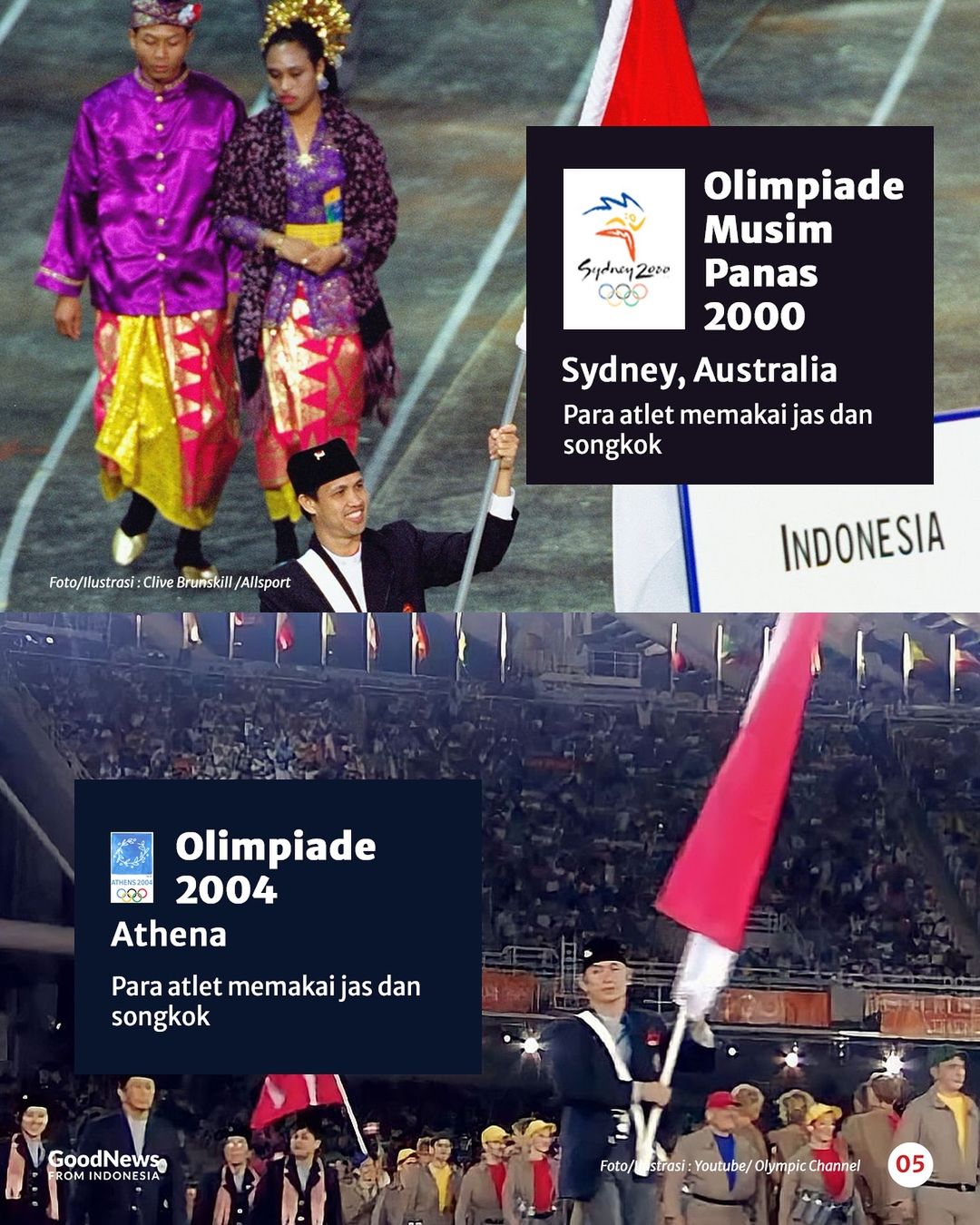 Sydney 2000

Olimpiade Musim Panas 2000

Sydney, Australia

Para atlet memakai jas dan songkok

INDONESIA

Foto/Ilustrasi : Clive Brunskill /Allsport

ATHENS 2004

Olimpiade 2004

Athena

Para atlet memakai jas dan songkok

GoodNews FROM INDONESIA

Foto/Ilustrasi : Youtube/ Olympic Channel

05