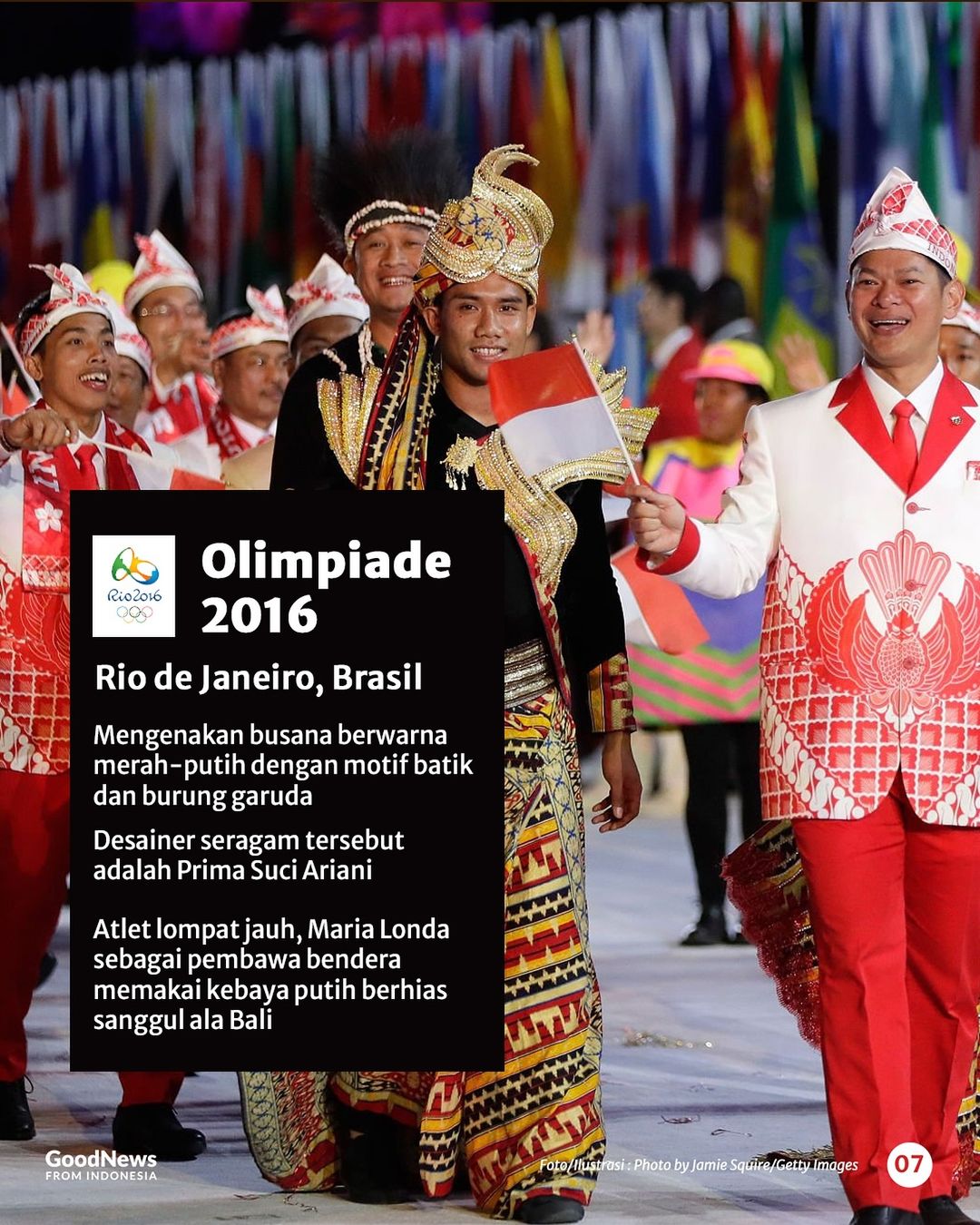 Rio2016

Olimpiade 2016

Rio de Janeiro, Brasil

Mengenakan busana berwarna merah-putih dengan motif batik dan burung garuda

Desainer seragam tersebut adalah Prima Suci Ariani

Atlet lompat jauh, Maria Londa sebagai pembawa bendera memakai kebaya putih berhias sanggul ala Bali

GoodNews FROM INDONESIA

Foto/Ilustrasi : Photo by Jamie Squire/Getty Images

07