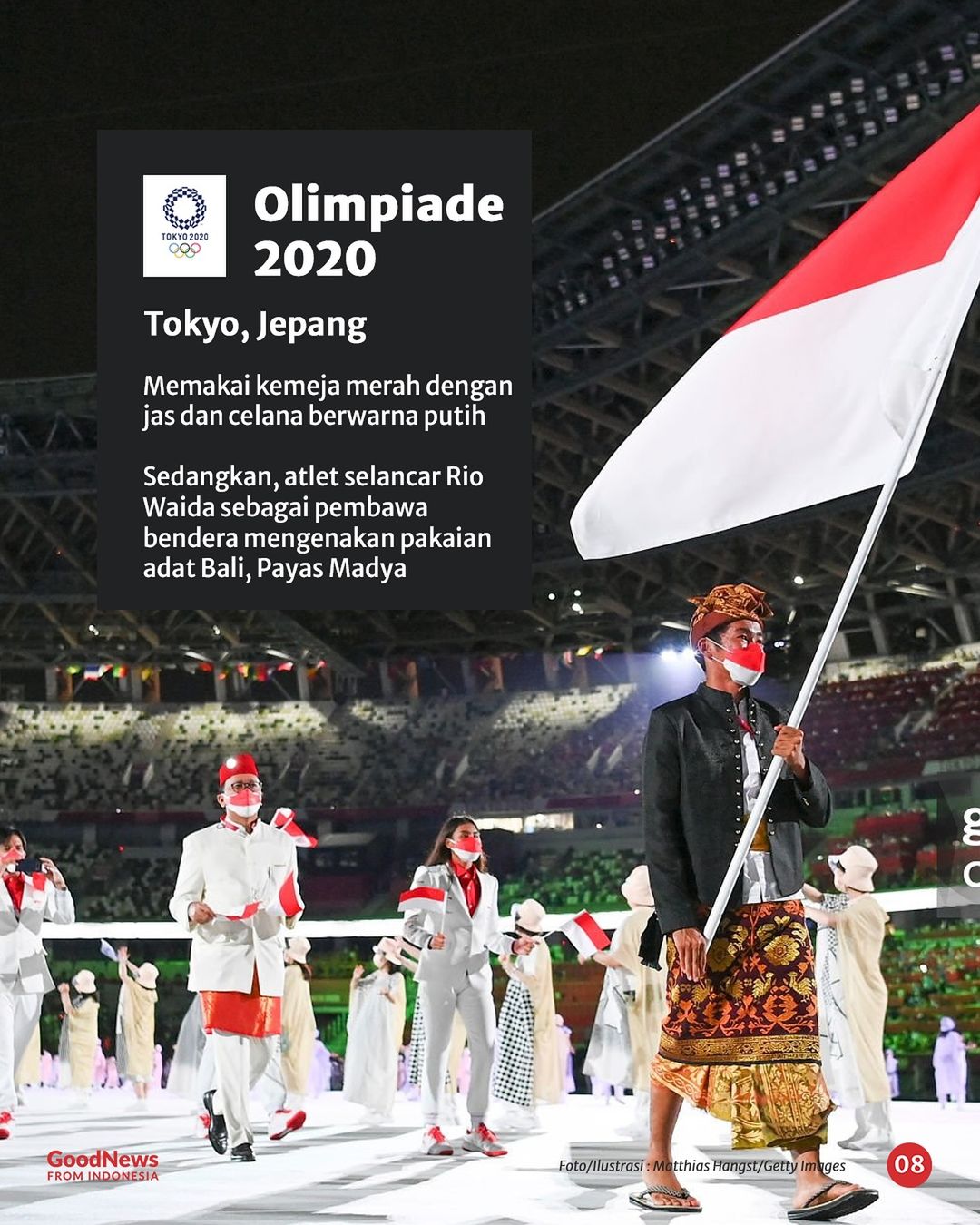 TOKYO 2020

Olimpiade 2020

Tokyo, Jepang

Memakai kemeja merah dengan jas dan celana berwarna putih

Sedangkan, atlet selancar Rio Waida sebagai pembawa bendera mengenakan pakaian adat Bali, Payas Madya

GoodNews FROM INDONESIA

Foto/Ilustrasi : Matthias Hangst/Getty Images

08