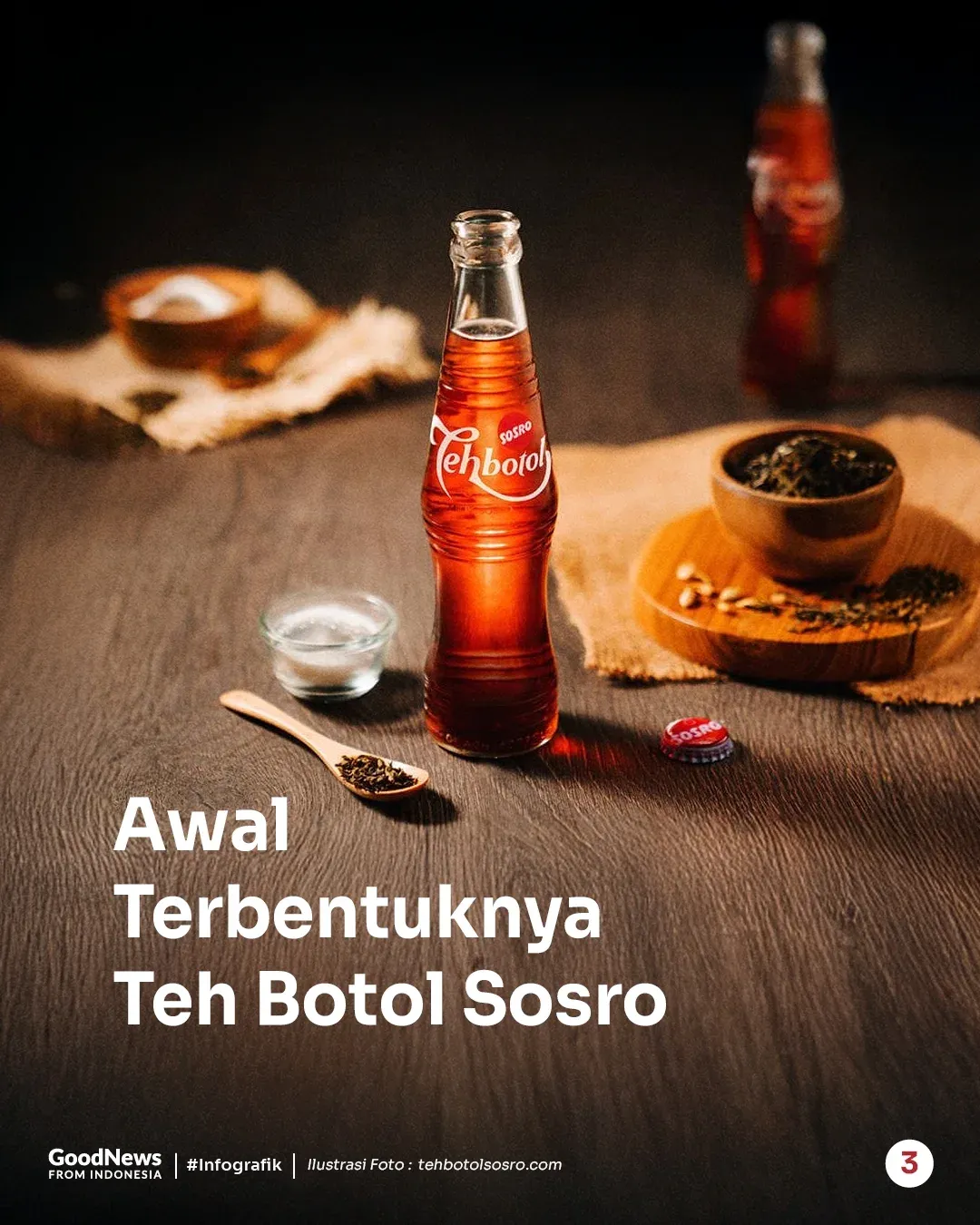 SOSRO
Tehbotol

SOSRO

Awal Terbentuknya Teh Botol Sosro

GoodNews FROM INDONESIA | #Infografik | Ilustrasi Foto : tehbotolsosro.com

3