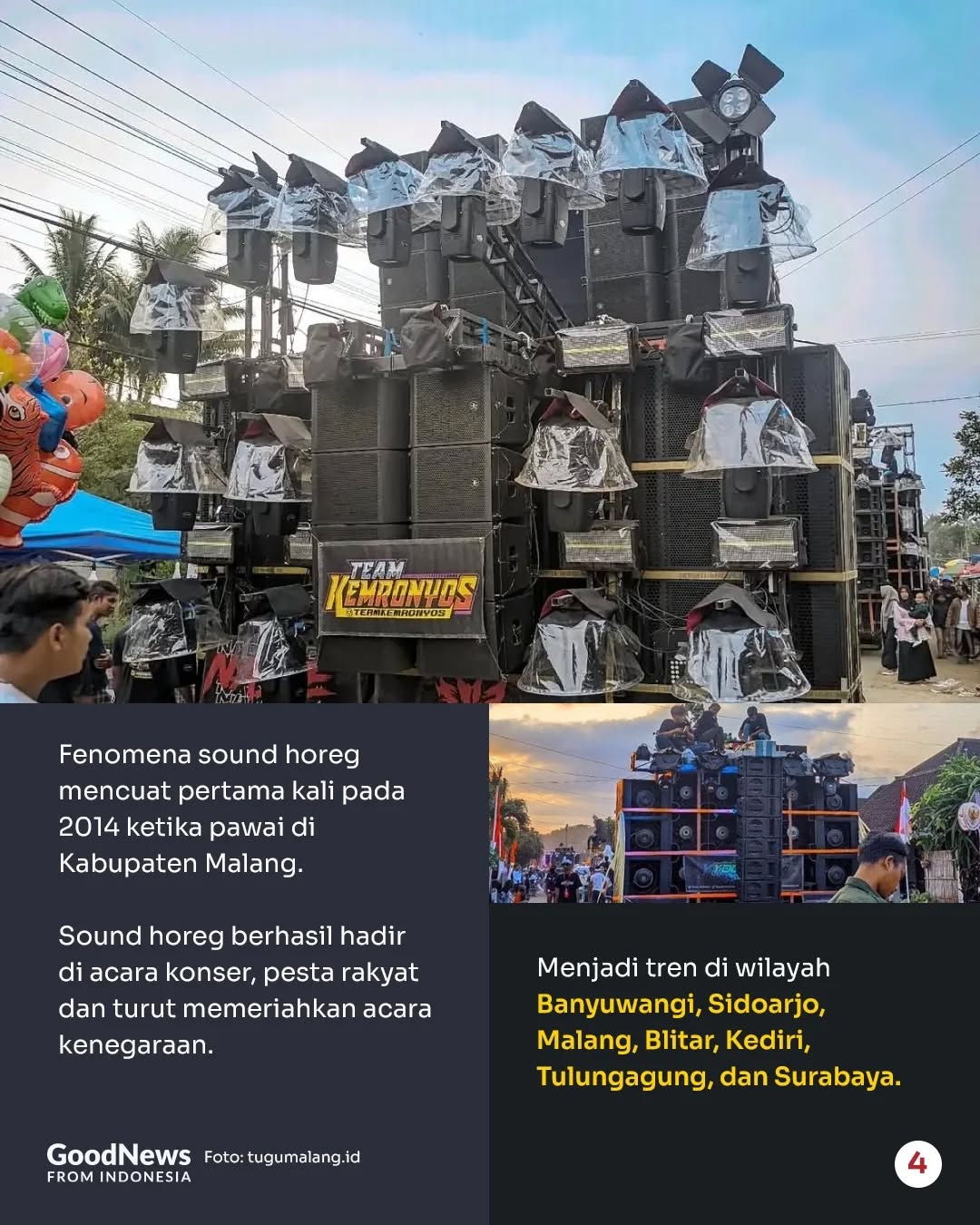 TEAM KEMRONYOS
@TEAMKEMRONYOS

Fenomena sound horeg mencuat pertama kali pada 2014 ketika pawai di Kabupaten Malang.

Sound horeg berhasil hadir di acara konser, pesta rakyat dan turut memeriahkan acara kenegaraan.

Menjadi tren di wilayah Banyuwangi, Sidoarjo, Malang, Blitar, Kediri, Tulungagung, dan Surabaya.

GoodNews FROM INDONESIA Foto: tugumalang.id

4