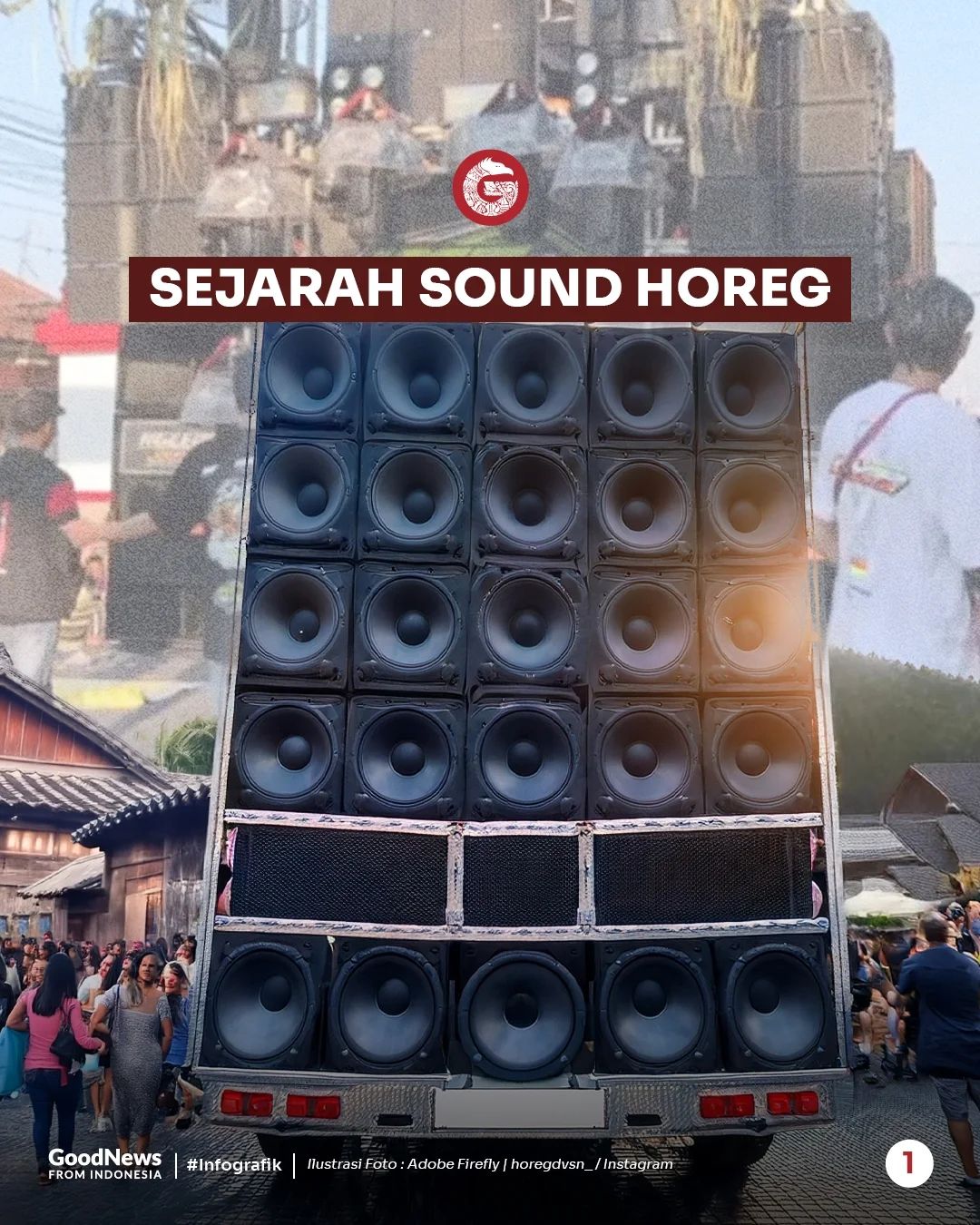 SEJARAH SOUND HOREG

GoodNews FROM INDONESIA | #Infografik | Ilustrasi Foto : Adobe Firefly | horegdvsn_ / Instagram

1