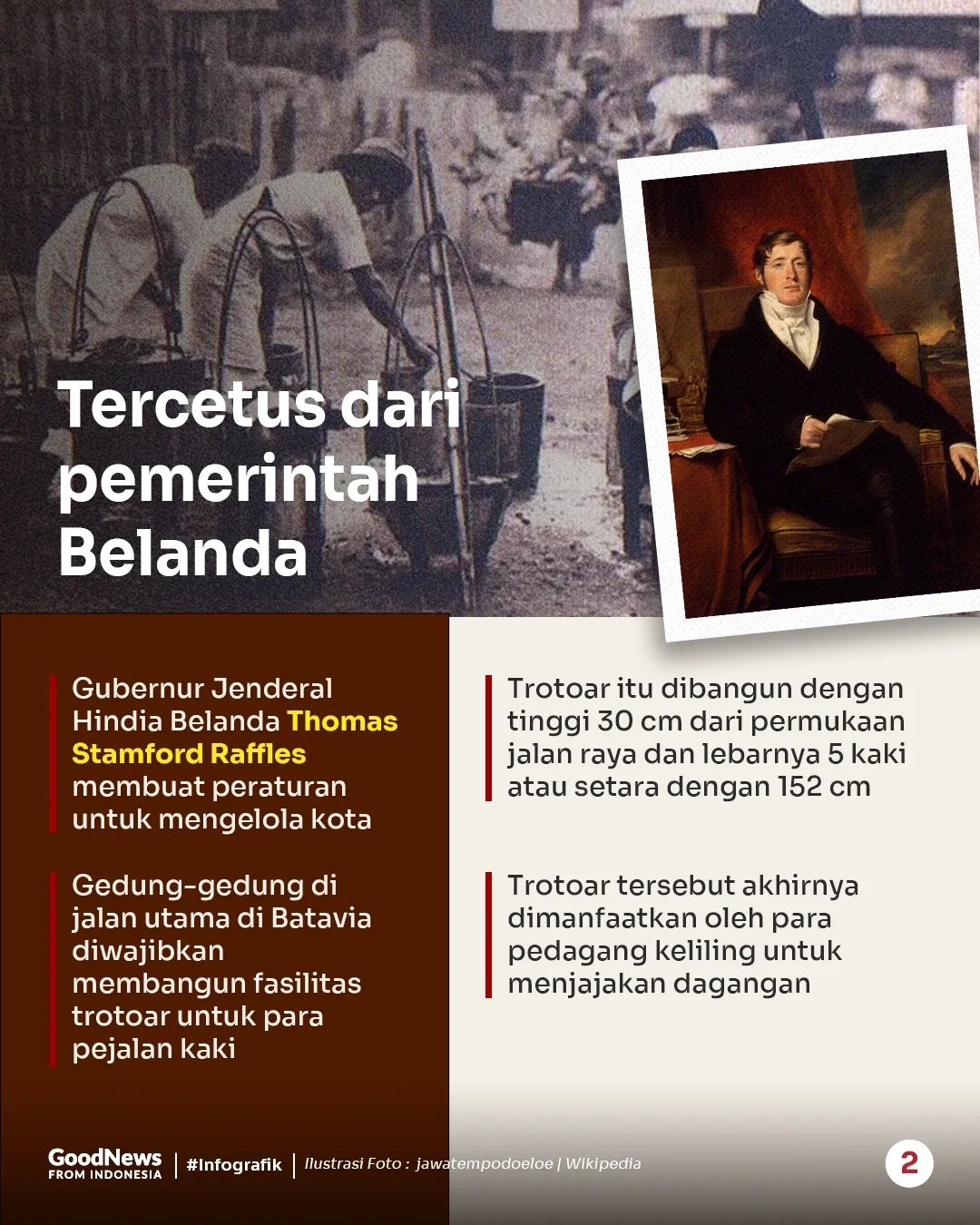 Tercetus dari pemerintah Belanda

Gubernur Jenderal Hindia Belanda Thomas Stamford Raffles membuat peraturan untuk mengelola kota

Gedung-gedung di jalan utama di Batavia diwajibkan membangun fasilitas trotoar untuk para pejalan kaki

Trotoar itu dibangun dengan tinggi 30 cm dari permukaan jalan raya dan lebarnya 5 kaki atau setara dengan 152 cm

Trotoar tersebut akhirnya dimanfaatkan oleh para pedagang keliling untuk menjajakan dagangan

GoodNews FROM INDONESIA | #Infografik | Ilustrasi Foto : jawatempodoeloe | Wikipedia

2