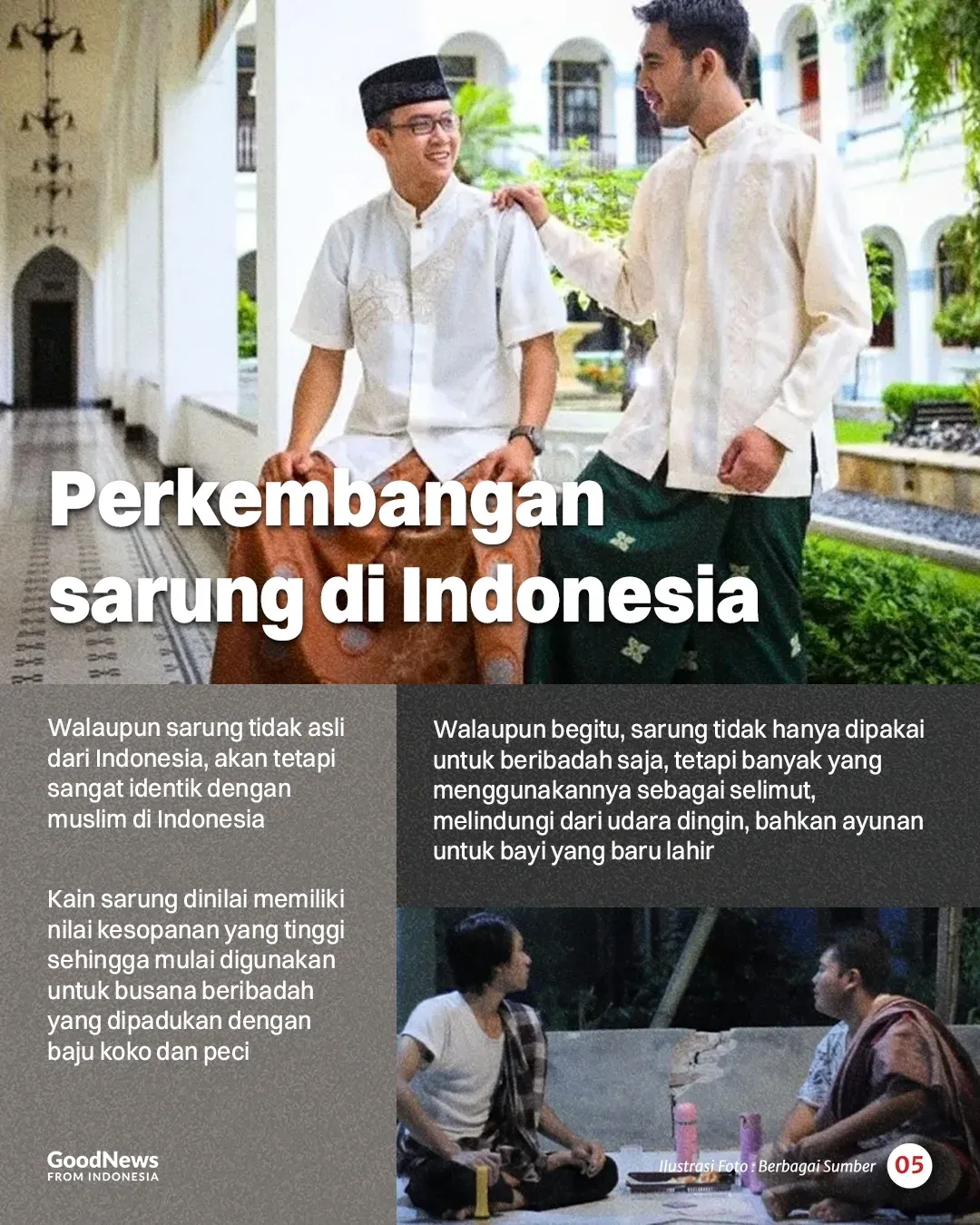 Perkembangan sarung di Indonesia

Walaupun sarung tidak asli dari Indonesia, akan tetapi sangat identik dengan muslim di Indonesia

Kain sarung dinilai memiliki nilai kesopanan yang tinggi sehingga mulai digunakan untuk busana beribadah yang dipadukan dengan baju koko dan peci

Walaupun begitu, sarung tidak hanya dipakai untuk beribadah saja, tetapi banyak yang menggunakannya sebagai selimut, melindungi dari udara dingin, bahkan ayunan untuk bayi yang baru lahir

GoodNews FROM INDONESIA

Ilustrasi Foto : Berbagai Sumber

05