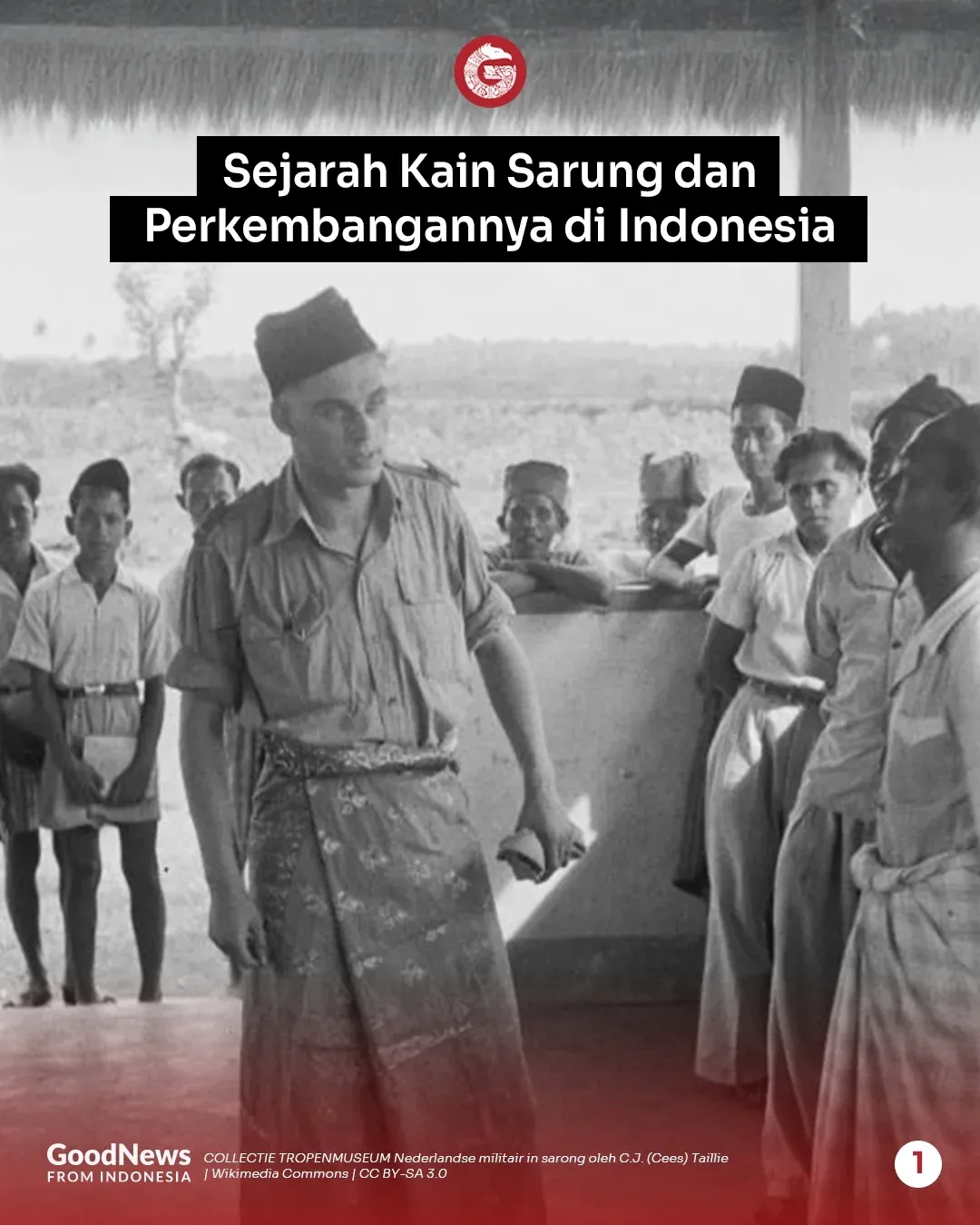 Sejarah Kain Sarung dan Perkembangannya di Indonesia

GoodNews FROM INDONESIA

COLLECTIE TROPENMUSEUM Nederlandse militair in sarong oleh C.J. (Cees) Taillie | Wikimedia Commons | CC BY-SA 3.0

1