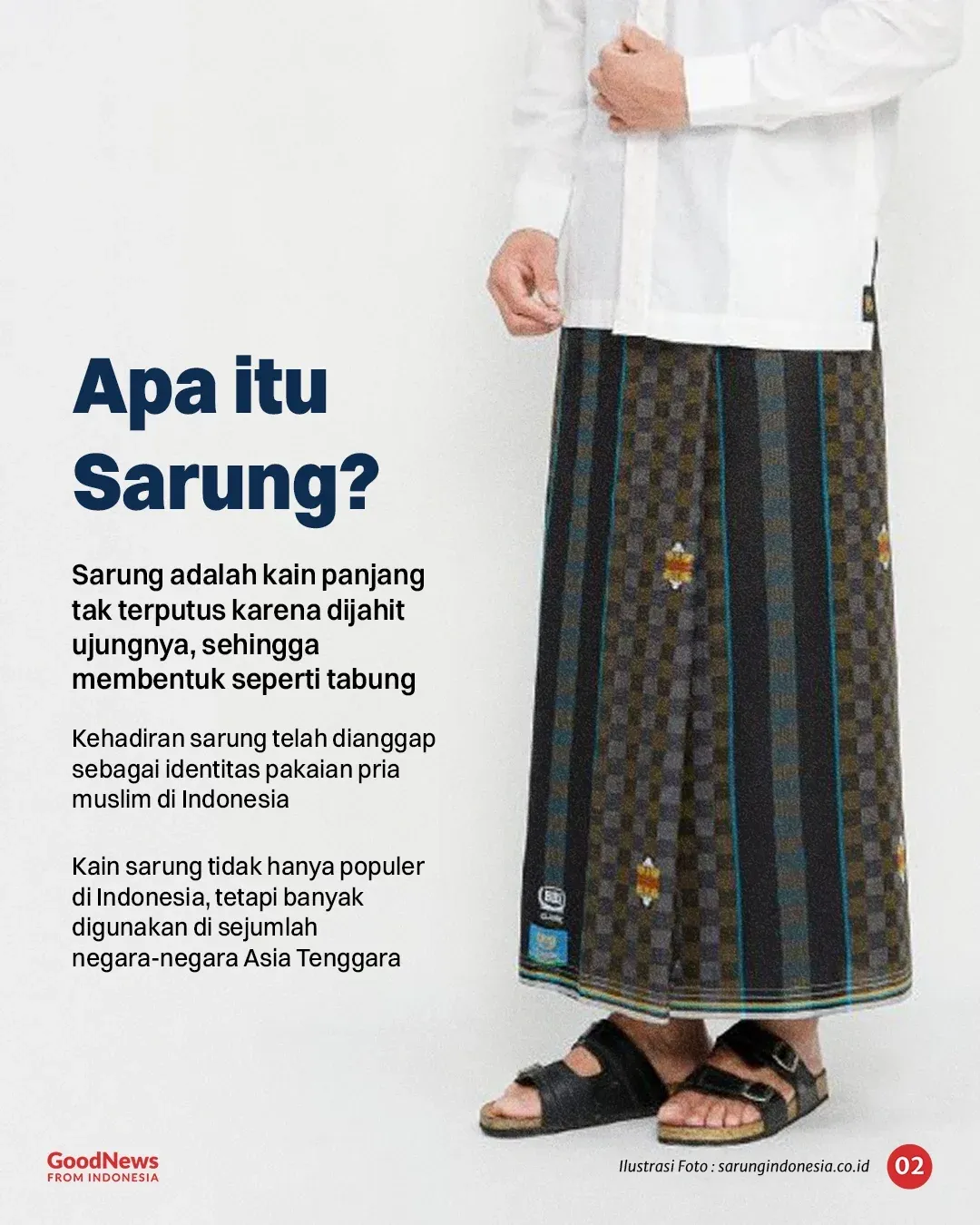 Apa itu Sarung?

Sarung adalah kain panjang tak terputus karena dijahit ujungnya, sehingga membentuk seperti tabung

Kehadiran sarung telah dianggap sebagai identitas pakaian pria muslim di Indonesia

Kain sarung tidak hanya populer di Indonesia, tetapi banyak digunakan di sejumlah negara-negara Asia Tenggara

GoodNews FROM INDONESIA

Ilustrasi Foto : sarungindonesia.co.id

02