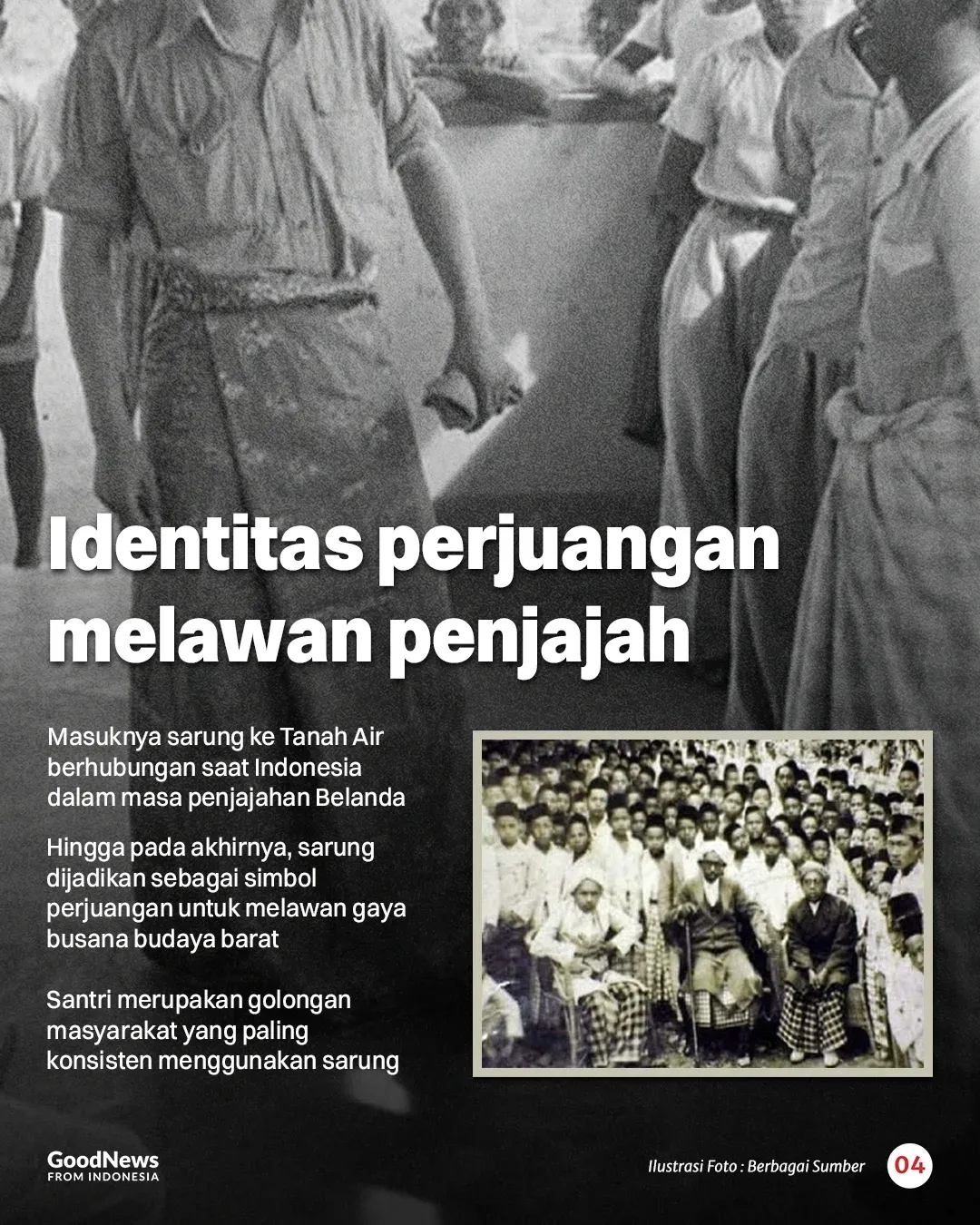 Identitas perjuangan melawan penjajah

Masuknya sarung ke Tanah Air berhubungan saat Indonesia dalam masa penjajahan Belanda

Hingga pada akhirnya, sarung dijadikan sebagai simbol perjuangan untuk melawan gaya busana budaya barat

Santri merupakan golongan masyarakat yang paling konsisten menggunakan sarung

GoodNews FROM INDONESIA

Ilustrasi Foto : Berbagai Sumber

04