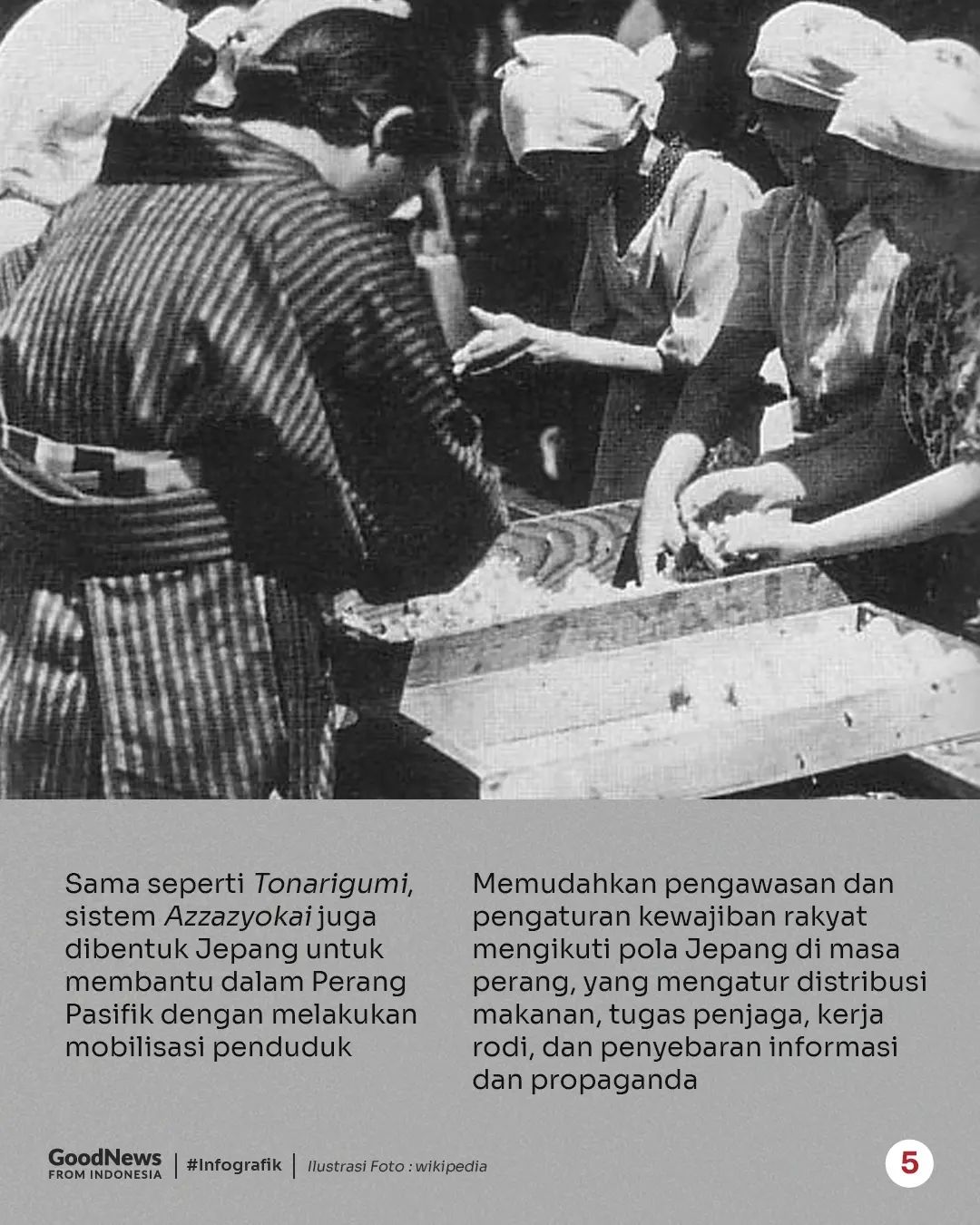 Sama seperti Tonarigumi, sistem Azzazyokai juga dibentuk Jepang untuk membantu dalam Perang Pasifik dengan melakukan mobilisasi penduduk

Memudahkan pengawasan dan pengaturan kewajiban rakyat mengikuti pola Jepang di masa perang, yang mengatur distribusi makanan, tugas penjaga, kerja rodi, dan penyebaran informasi dan propaganda

GoodNews FROM INDONESIA | #Infografik | Ilustrasi Foto : wikipedia

5