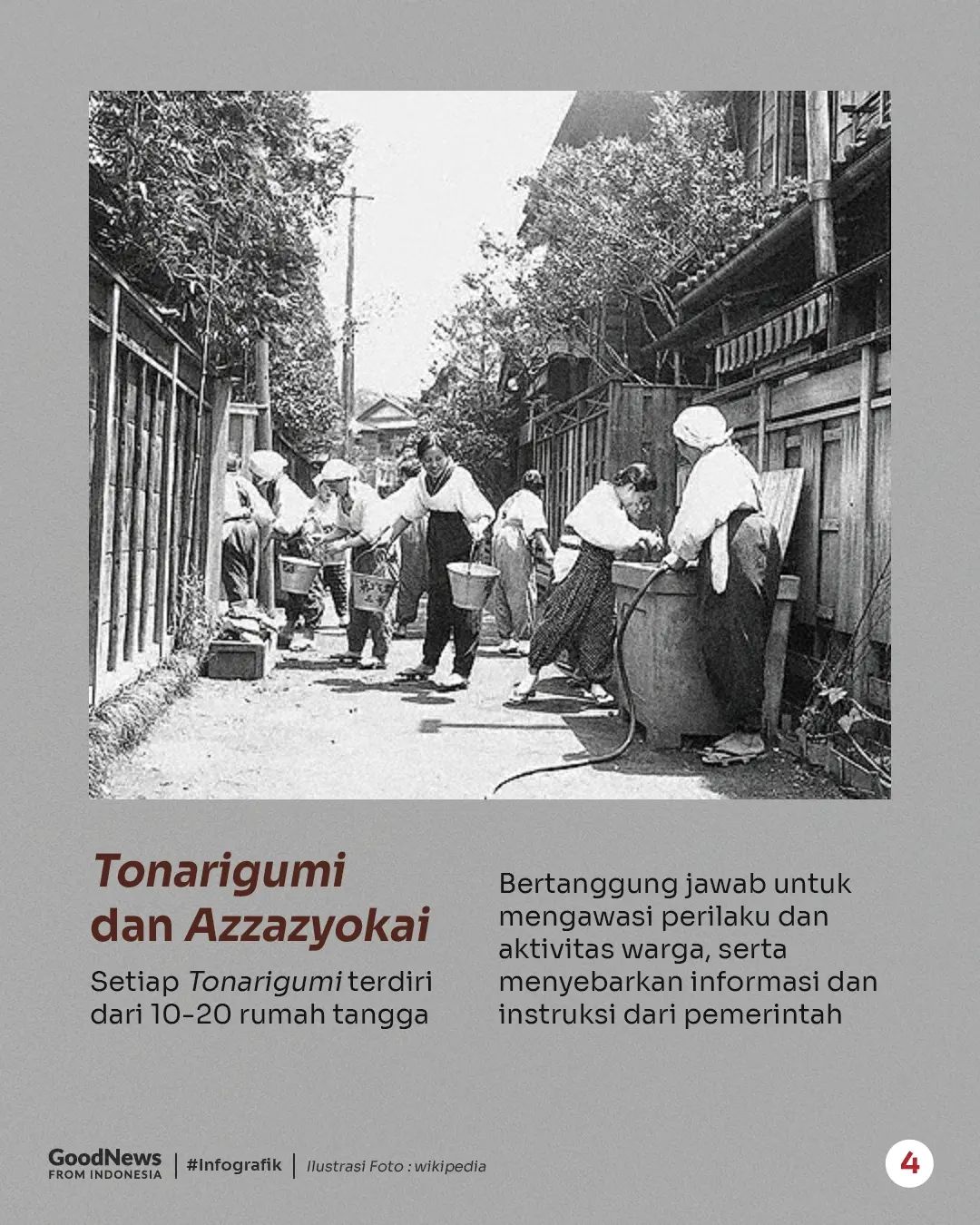 Tonarigumi dan Azzazyokai

Setiap Tonarigumi terdiri dari 10-20 rumah tangga

Bertanggung jawab untuk mengawasi perilaku dan aktivitas warga, serta menyebarkan informasi dan instruksi dari pemerintah

GoodNews FROM INDONESIA | #Infografik | Ilustrasi Foto : wikipedia

4