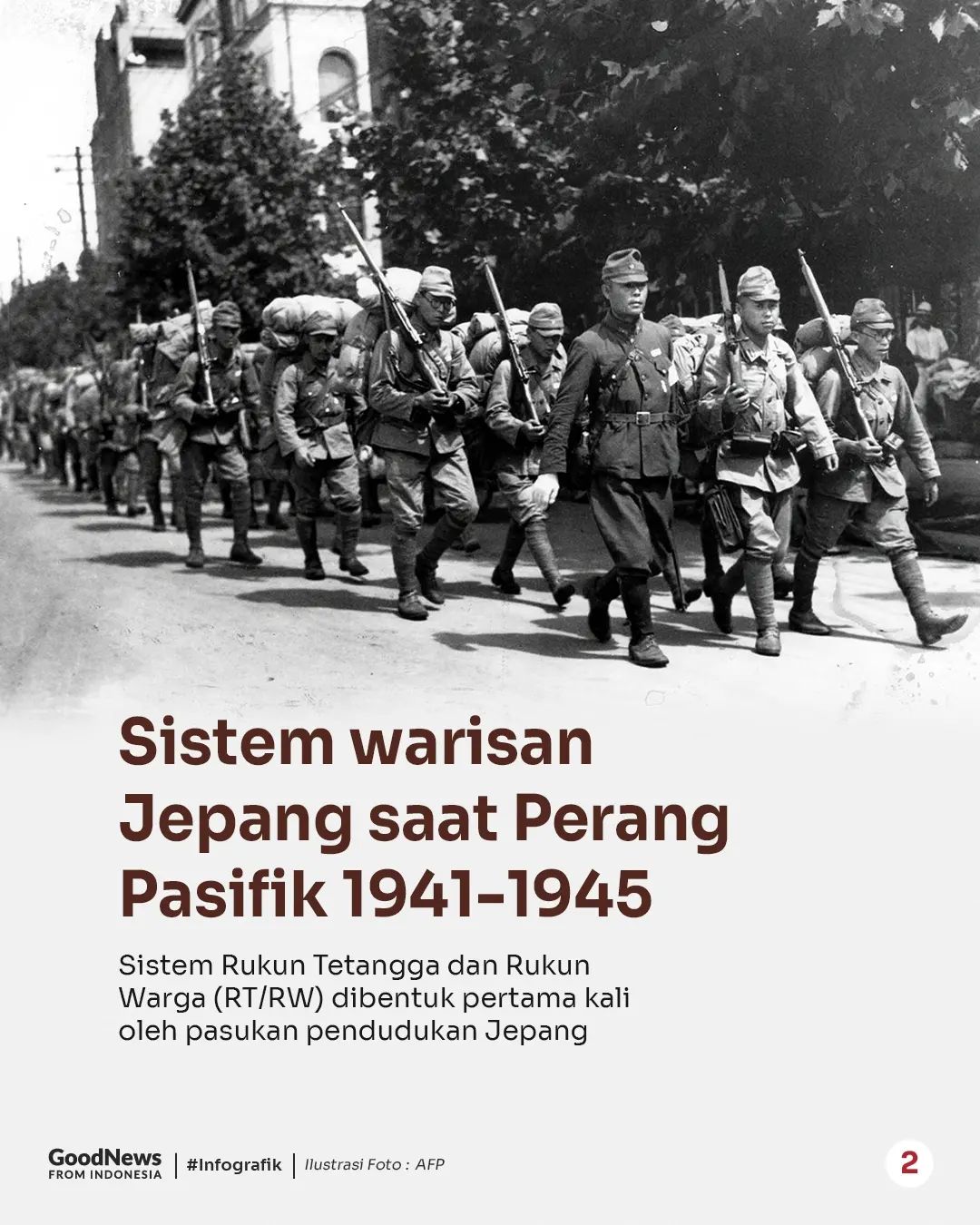 Sistem warisan Jepang saat Perang Pasifik 1941-1945

Sistem Rukun Tetangga dan Rukun Warga (RT/RW) dibentuk pertama kali oleh pasukan pendudukan Jepang

GoodNews FROM INDONESIA | #Infografik | Ilustrasi Foto : AFP

2