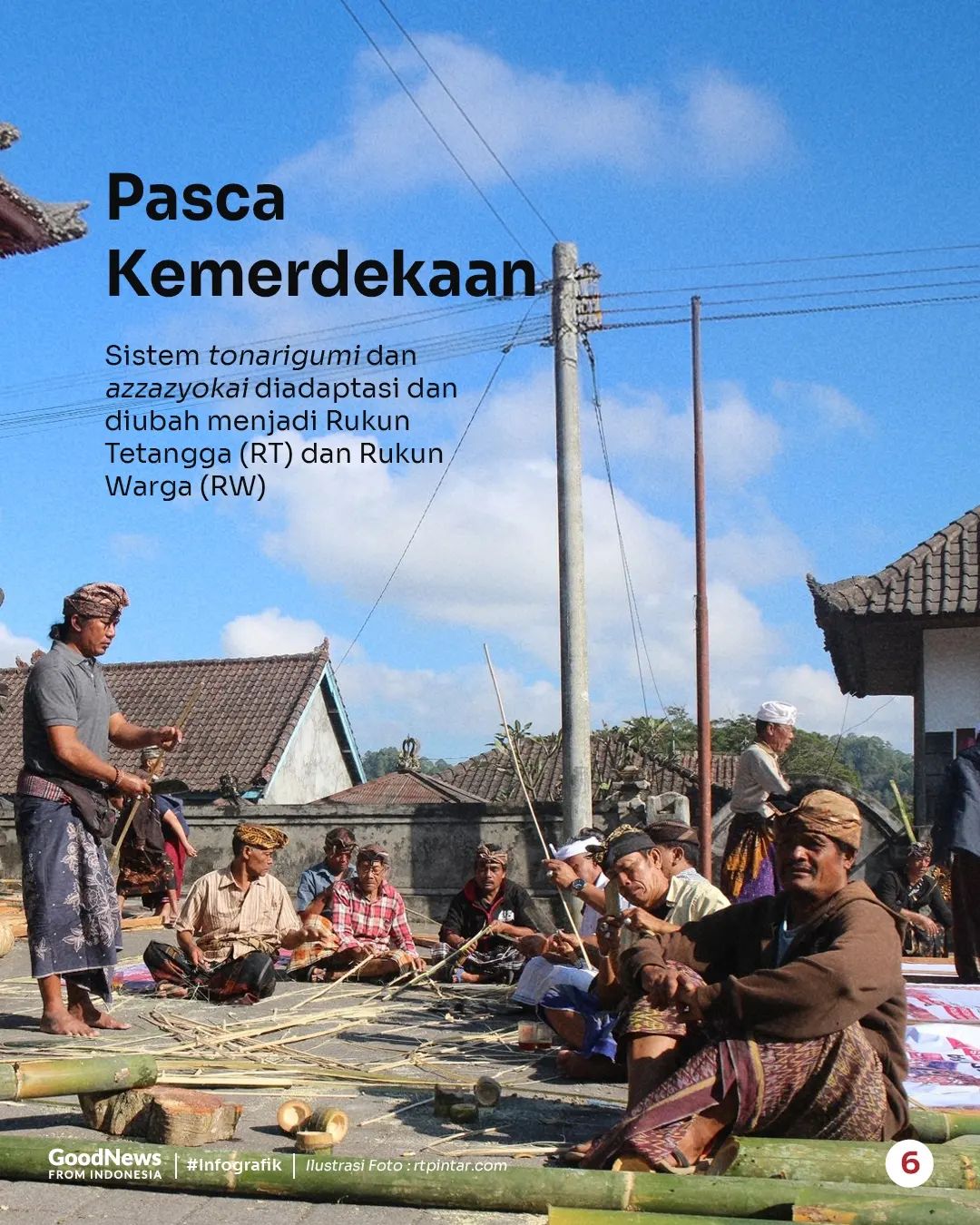 Pasca Kemerdekaan

Sistem tonarigumi dan azzazyokai diadaptasi dan diubah menjadi Rukun Tetangga (RT) dan Rukun Warga (RW)

GoodNews FROM INDONESIA | #Infografik | Ilustrasi Foto : rtpintar.com

6