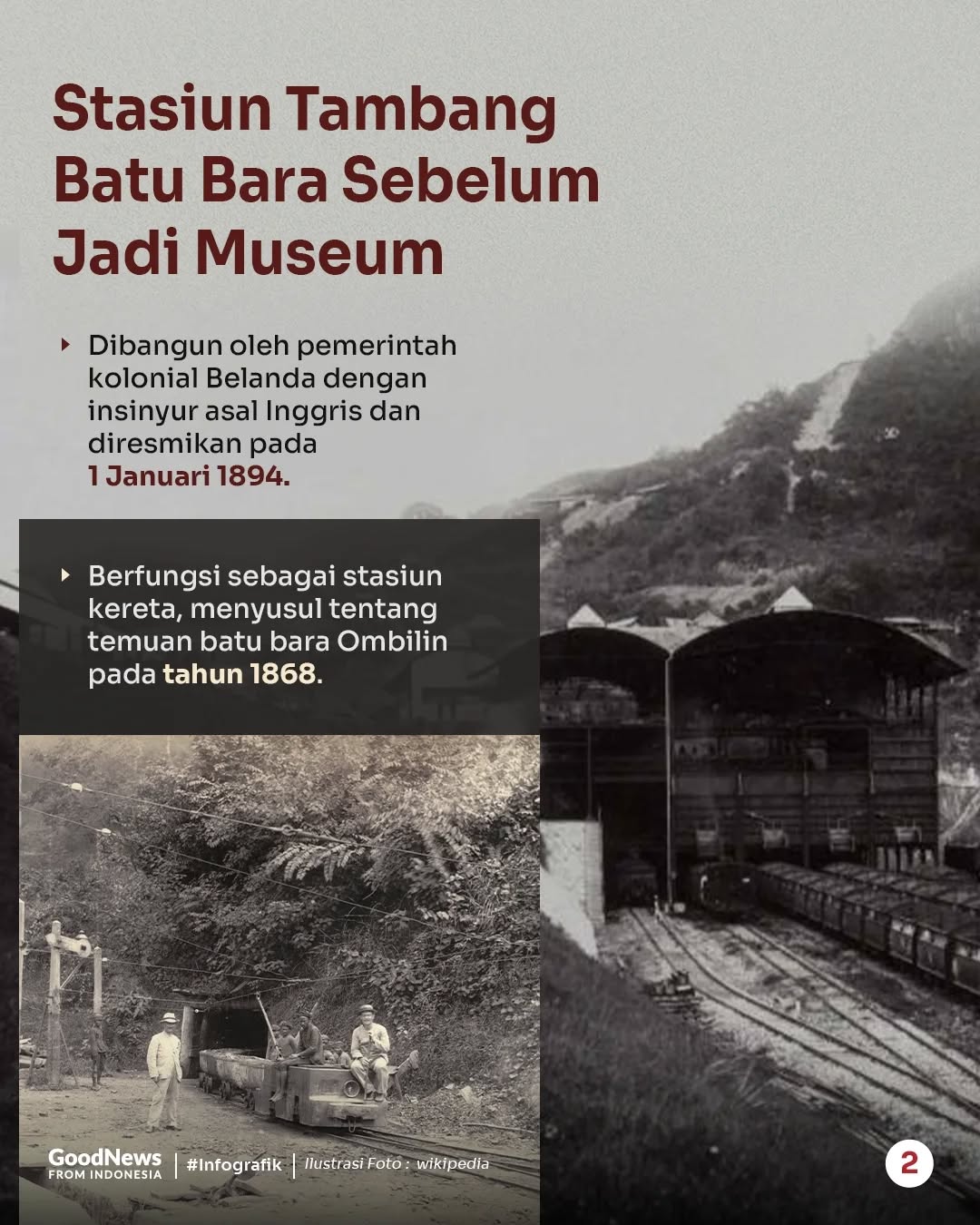 Stasiun Tambang Batu Bara Sebelum Jadi Museum

Dibangun oleh pemerintah kolonial Belanda dengan insinyur asal Inggris dan diresmikan pada 1 Januari 1894.

Berfungsi sebagai stasiun kereta, menyusul tentang temuan batu bara Ombilin pada tahun 1868.

GoodNews FROM INDONESIA | #Infografik | Ilustrasi Foto : wikipedia

2