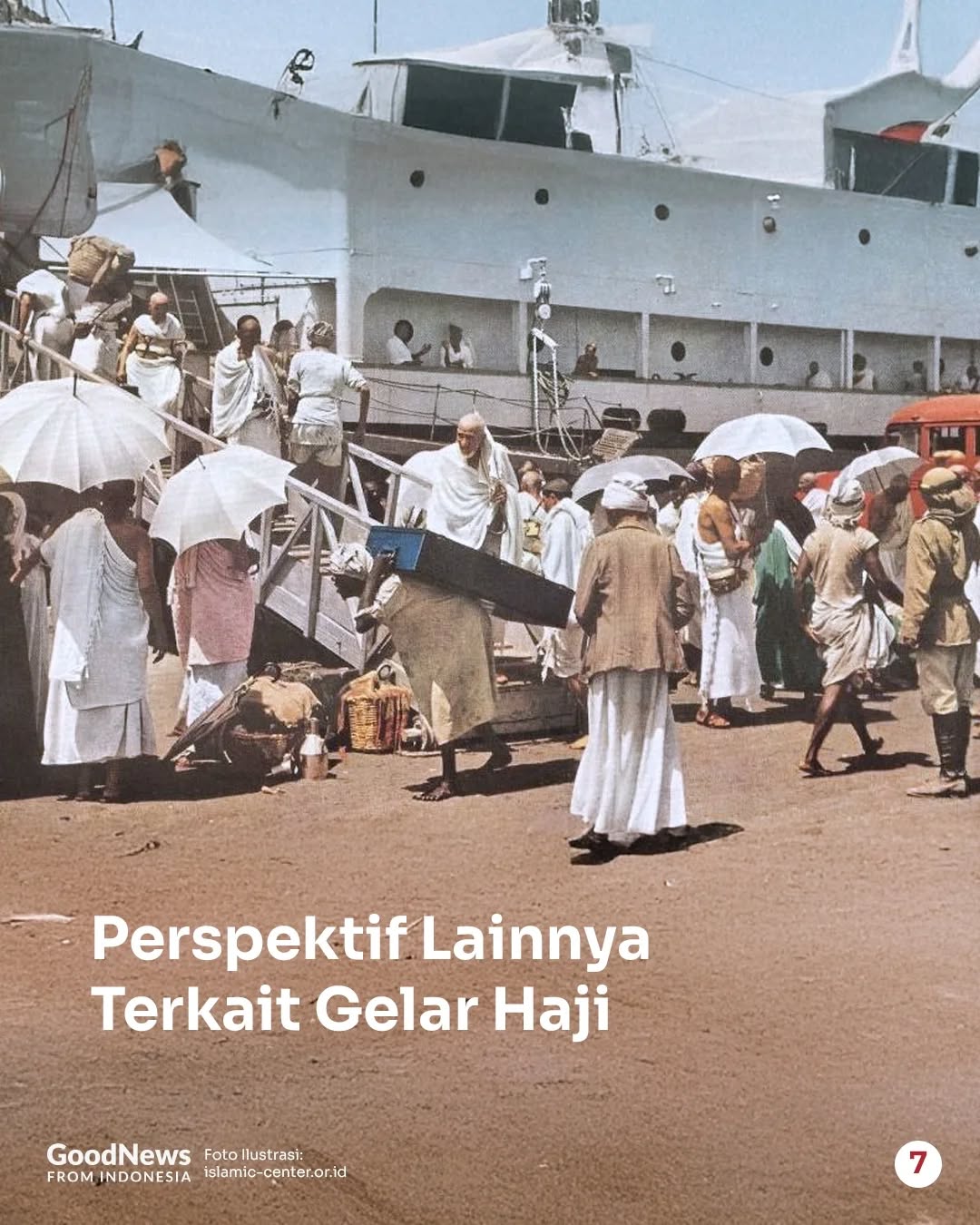 Perspektif Lainnya Terkait Gelar Haji

GoodNews FROM INDONESIA

Foto Ilustrasi: islamic-center.or.id

7