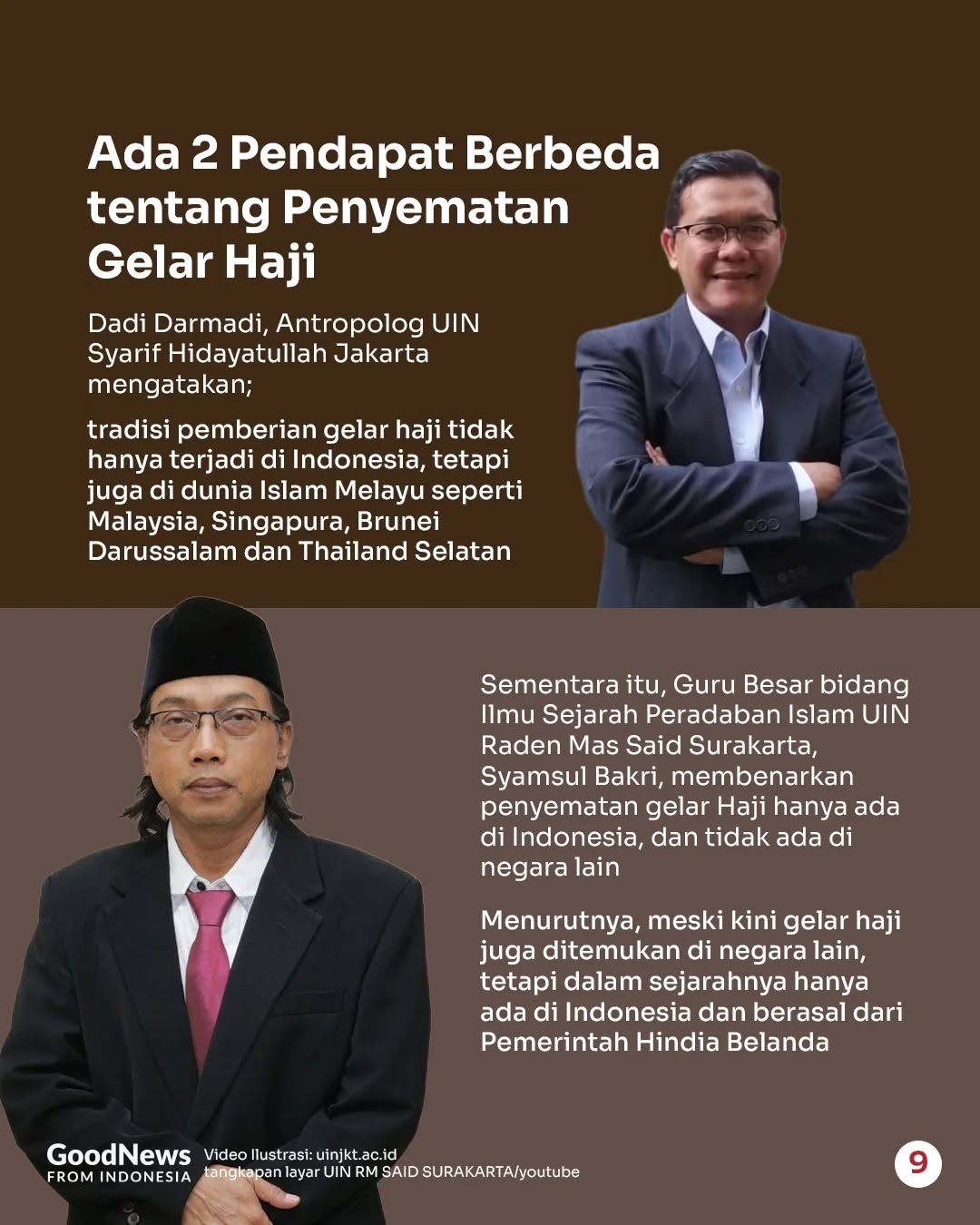 Ada 2 Pendapat Berbeda tentang Penyematan Gelar Haji

Dadi Darmadi, Antropolog UIN Syarif Hidayatullah Jakarta mengatakan;

tradisi pemberian gelar haji tidak hanya terjadi di Indonesia, tetapi juga di dunia Islam Melayu seperti Malaysia, Singapura, Brunei Darussalam dan Thailand Selatan

Sementara itu, Guru Besar bidang Ilmu Sejarah Peradaban Islam UIN Raden Mas Said Surakarta, Syamsul Bakri, membenarkan penyematan gelar Haji hanya ada di Indonesia, dan tidak ada di negara lain

Menurutnya, meski kini gelar haji juga ditemukan di negara lain, tetapi dalam sejarahnya hanya ada di Indonesia dan berasal dari Pemerintah Hindia Belanda

GoodNews FROM INDONESIA

Video Ilustrasi: uinjkt.ac.id
tangkapan layar UIN RM SAID SURAKARTA/youtube

9