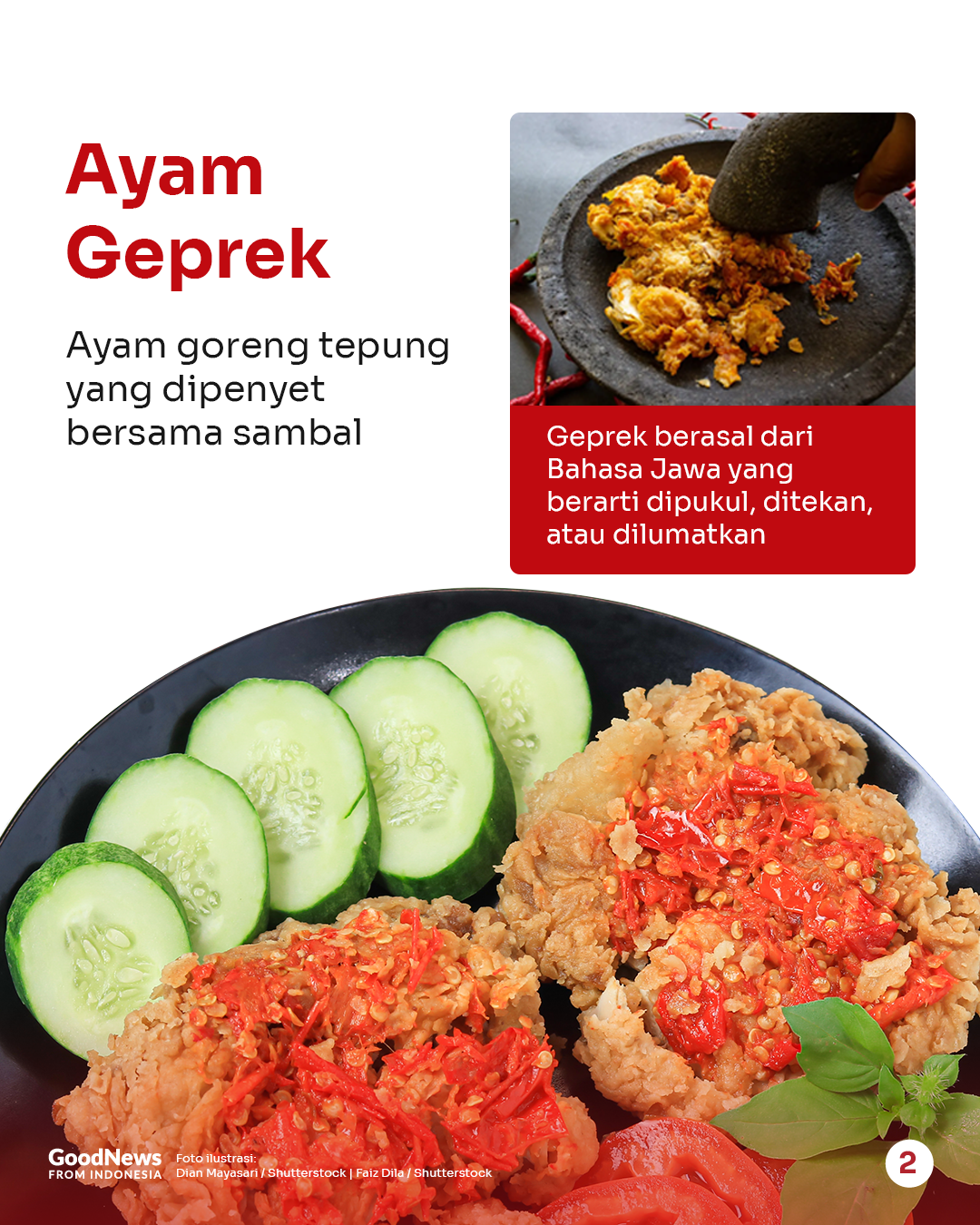 Ayam Geprek

Ayam goreng tepung yang dipenyet bersama sambal

Geprek berasal dari Bahasa Jawa yang berarti dipukul, ditekan, atau dilumatkan

GoodNews FROM INDONESIA

Foto ilustrasi:
Dian Mayasari / Shutterstock | Faiz Dila / Shutterstock

2