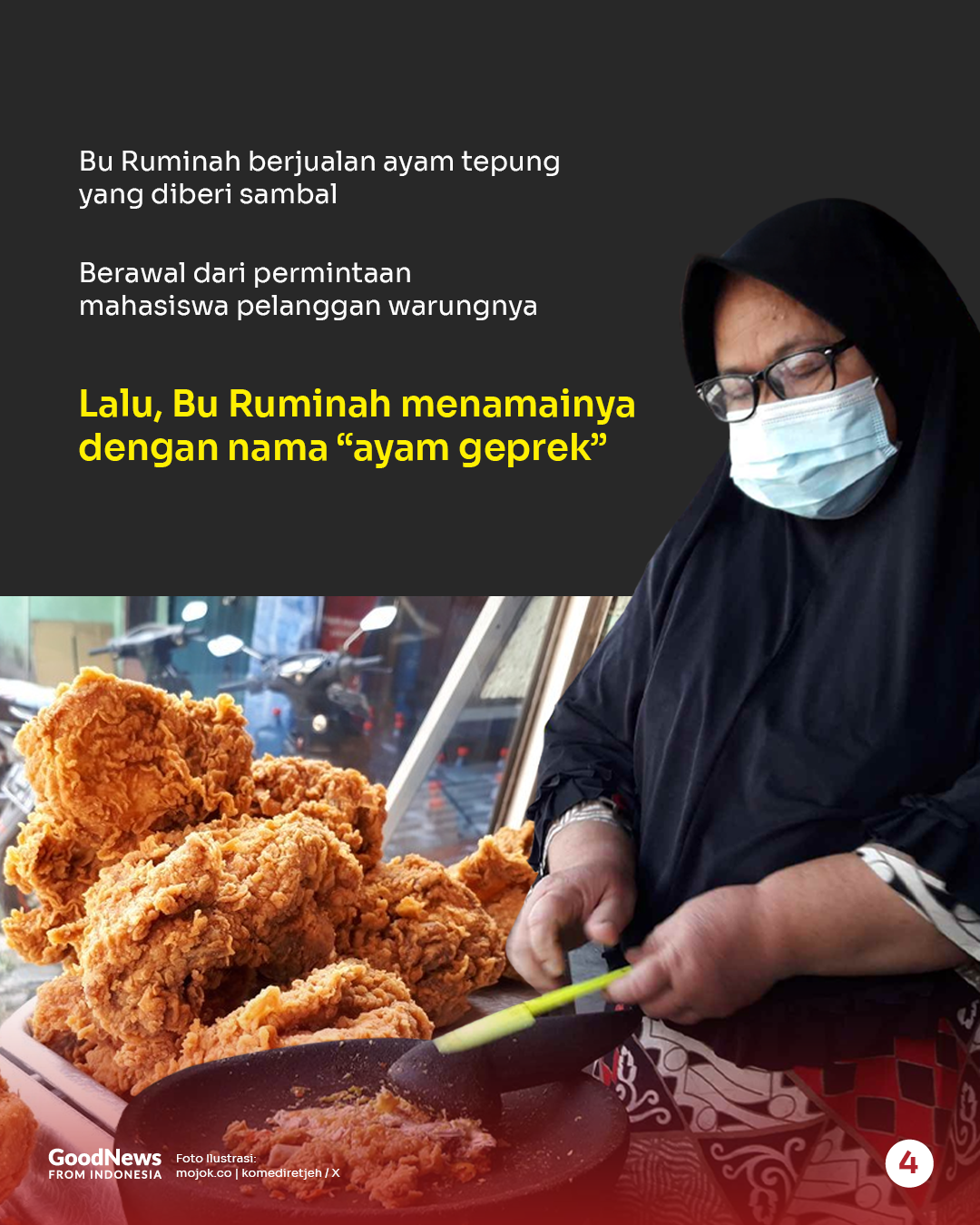 Bu Ruminah berjualan ayam tepung yang diberi sambal

Berawal dari permintaan mahasiswa pelanggan warungnya

Lalu, Bu Ruminah menamainya dengan nama “ayam geprek”

GoodNews FROM INDONESIA

Foto Ilustrasi: mojok.co | komediretjeh / X

4