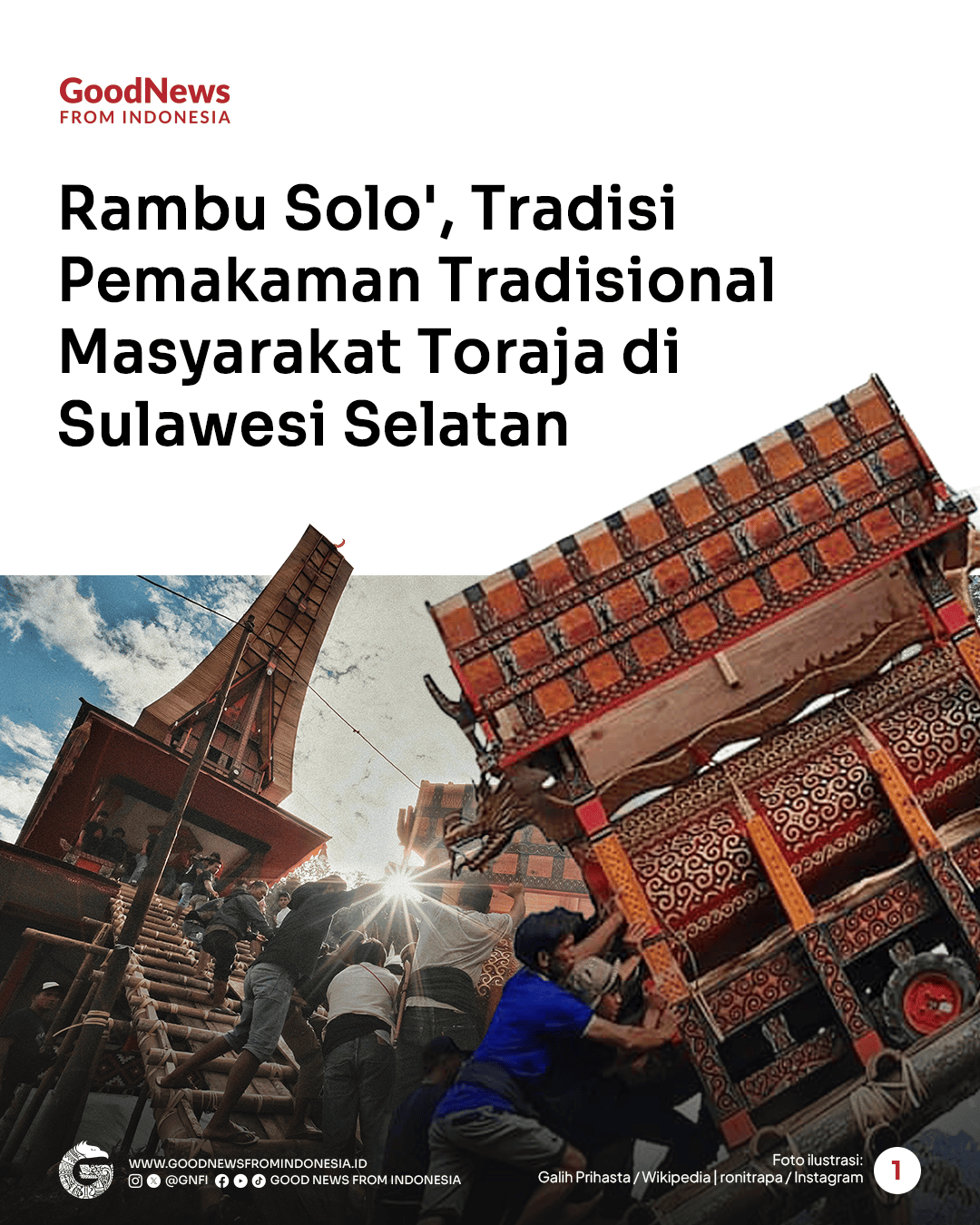 GoodNews
FROM INDONESIA

Rambu Solo', Tradisi Pemakaman Tradisional Masyarakat Toraja di Sulawesi Selatan

WWW.GOODNEWSFROMINDONESIA.ID
@GNFI GOOD NEWS FROM INDONESIA

Foto ilustrasi:
Galih Prihasta / Wikipedia | ronitrapa / Instagram

1