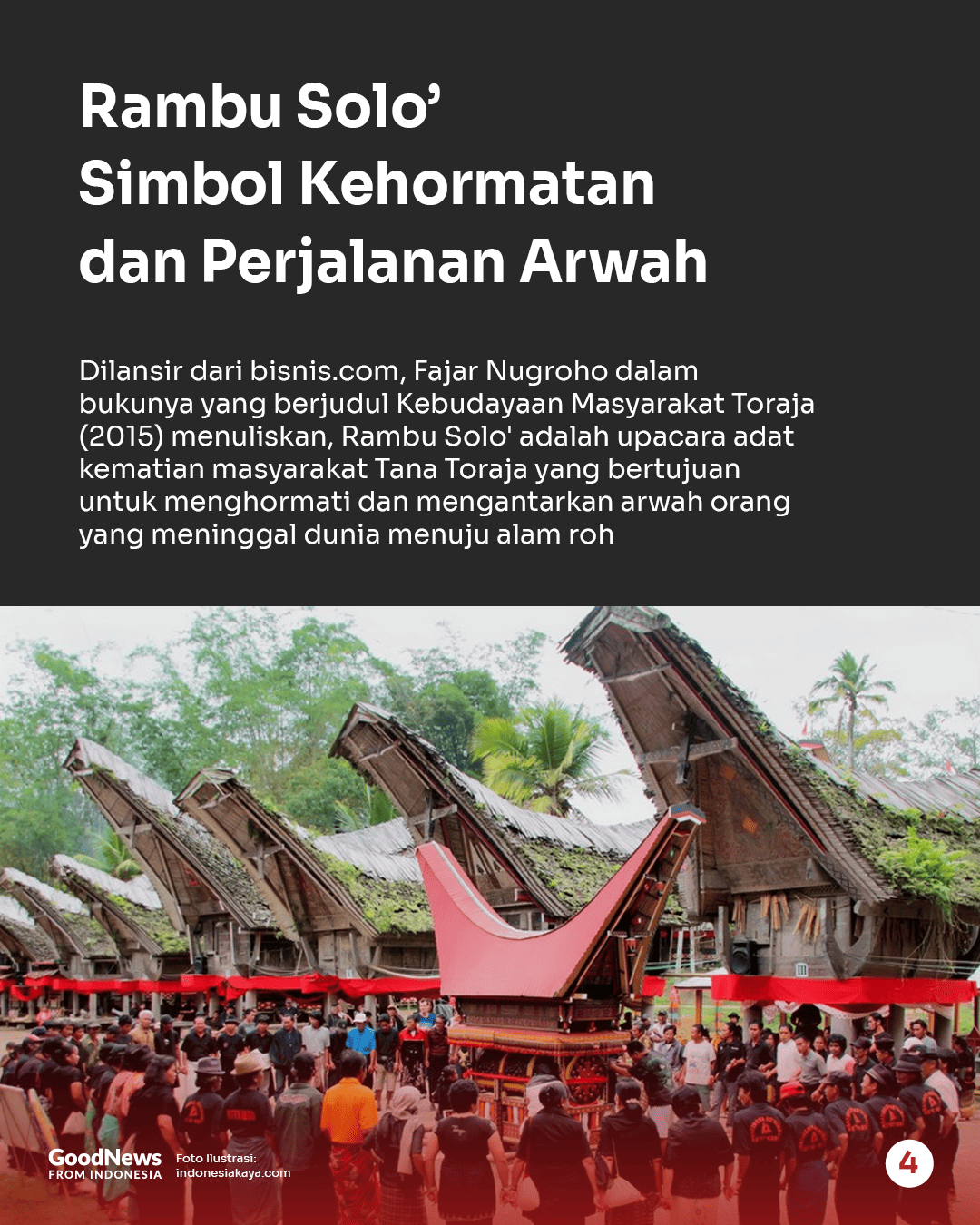 Rambu Solo'
Simbol Kehormatan
dan Perjalanan Arwah

Dilansir dari bisnis.com, Fajar Nugroho dalam bukunya yang berjudul Kebudayaan Masyarakat Toraja (2015) menuliskan, Rambu Solo' adalah upacara adat kematian masyarakat Tana Toraja yang bertujuan untuk menghormati dan mengantarkan arwah orang yang meninggal dunia menuju alam roh

GoodNews FROM INDONESIA

Foto Ilustrasi: indonesiakaya.com

4