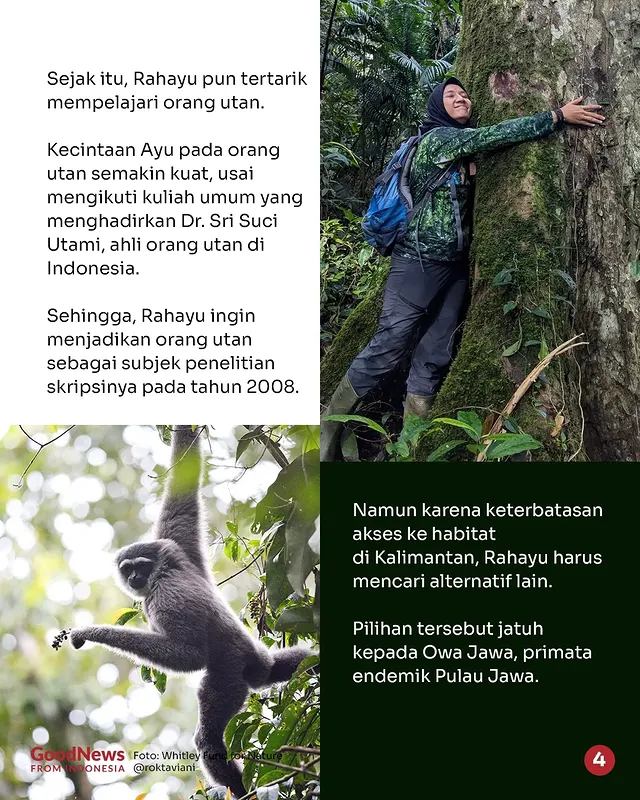 Sejak itu, Rahayu pun tertarik mempelajari orang utan.

Kecintaan Ayu pada orang utan semakin kuat, usai mengikuti kuliah umum yang menghadirkan Dr. Sri Suci Utami, ahli orang utan di Indonesia.

Sehingga, Rahayu ingin menjadikan orang utan sebagai subjek penelitian skripsinya pada tahun 2008.

Namun karena keterbatasan akses ke habitat di Kalimantan, Rahayu harus mencari alternatif lain.

Pilihan tersebut jatuh kepada Owa Jawa, primata endemik Pulau Jawa.

GoodNews FROM INDONESIA

Foto: Whitley Fund for Nature
@roktaviani

4