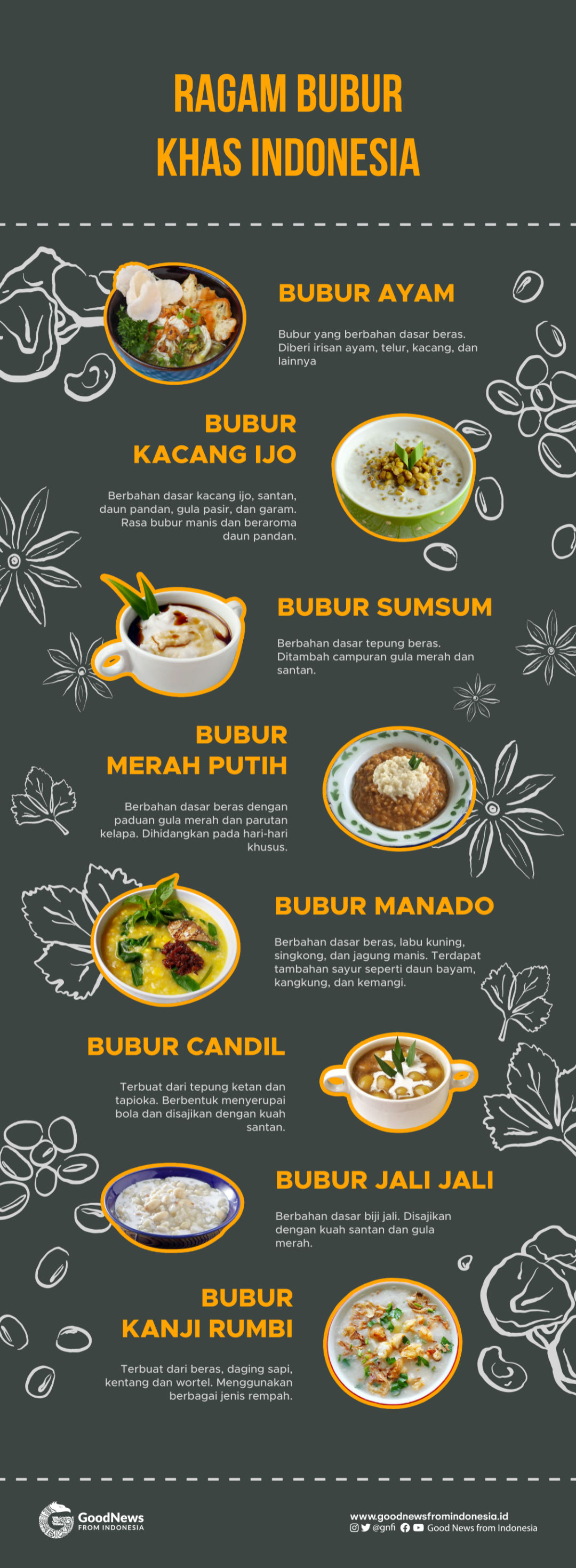 RAGAM BUBUR KHAS INDONESIA

BUBUR AYAM

Bubur yang berbahan dasar beras. Diberi irisan ayam, telur, kacang, dan lainnya

BUBUR KACANG IJO

Berbahan dasar kacang ijo, santan, daun pandan, gula pasir, dan garam. Rasa bubur manis dan beraroma daun pandan.

BUBUR SUMSUM

Berbahan dasar tepung beras. Ditambah campuran gula merah dan santan.

BUBUR MERAH PUTIH

Berbahan dasar beras dengan paduan gula merah dan parutan kelapa. Dihidangkan pada hari-hari khusus.

BUBUR MANADO

Berbahan dasar beras, labu kuning, singkong, dan jagung manis. Terdapat tambahan sayur seperti daun bayam, kangkung, dan kemangi.

BUBUR CANDIL

Terbuat dari tepung ketan dan tapioka. Berbentuk menyerupai bola dan disajikan dengan kuah santan.

BUBUR JALI JALI

Berbahan dasar biji jali. Disajikan dengan kuah santan dan gula merah.

BUBUR KANJI RUMBI

Terbuat dari beras, daging sapi, kentang dan wortel. Menggunakan berbagai jenis rempah.

GoodNews FROM INDONESIA

www.goodnewsfromindonesia.id
@gnfi Good News from Indonesia