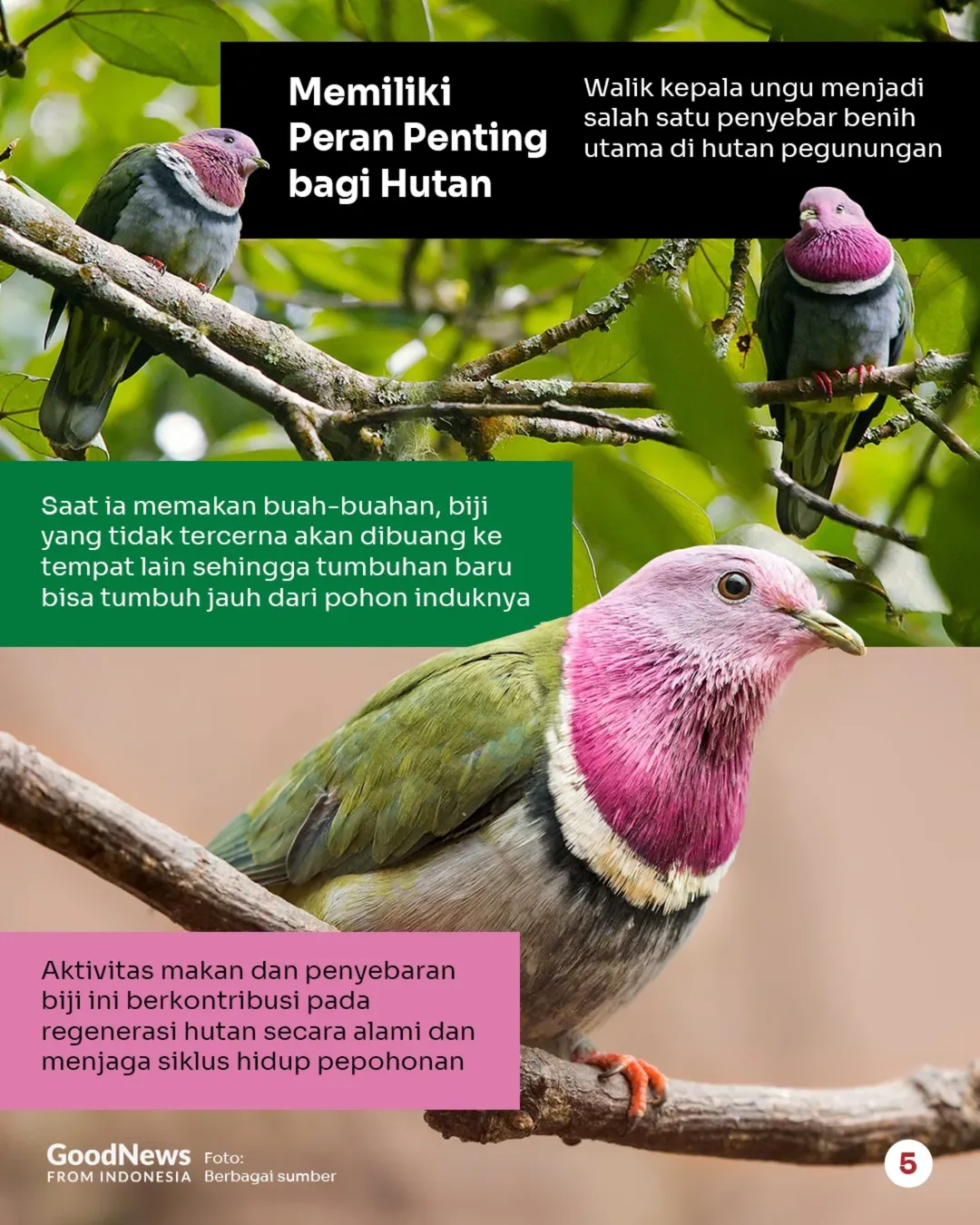 Memiliki Peran Penting bagi Hutan

Walik kepala ungu menjadi salah satu penyebar benih utama di hutan pegunungan

Saat ia memakan buah-buahan, biji yang tidak tercerna akan dibuang ke tempat lain sehingga tumbuhan baru bisa tumbuh jauh dari pohon induknya

Aktivitas makan dan penyebaran biji ini berkontribusi pada regenerasi hutan secara alami dan menjaga siklus hidup pepohonan

GoodNews FROM INDONESIA

Foto: Berbagai sumber

5