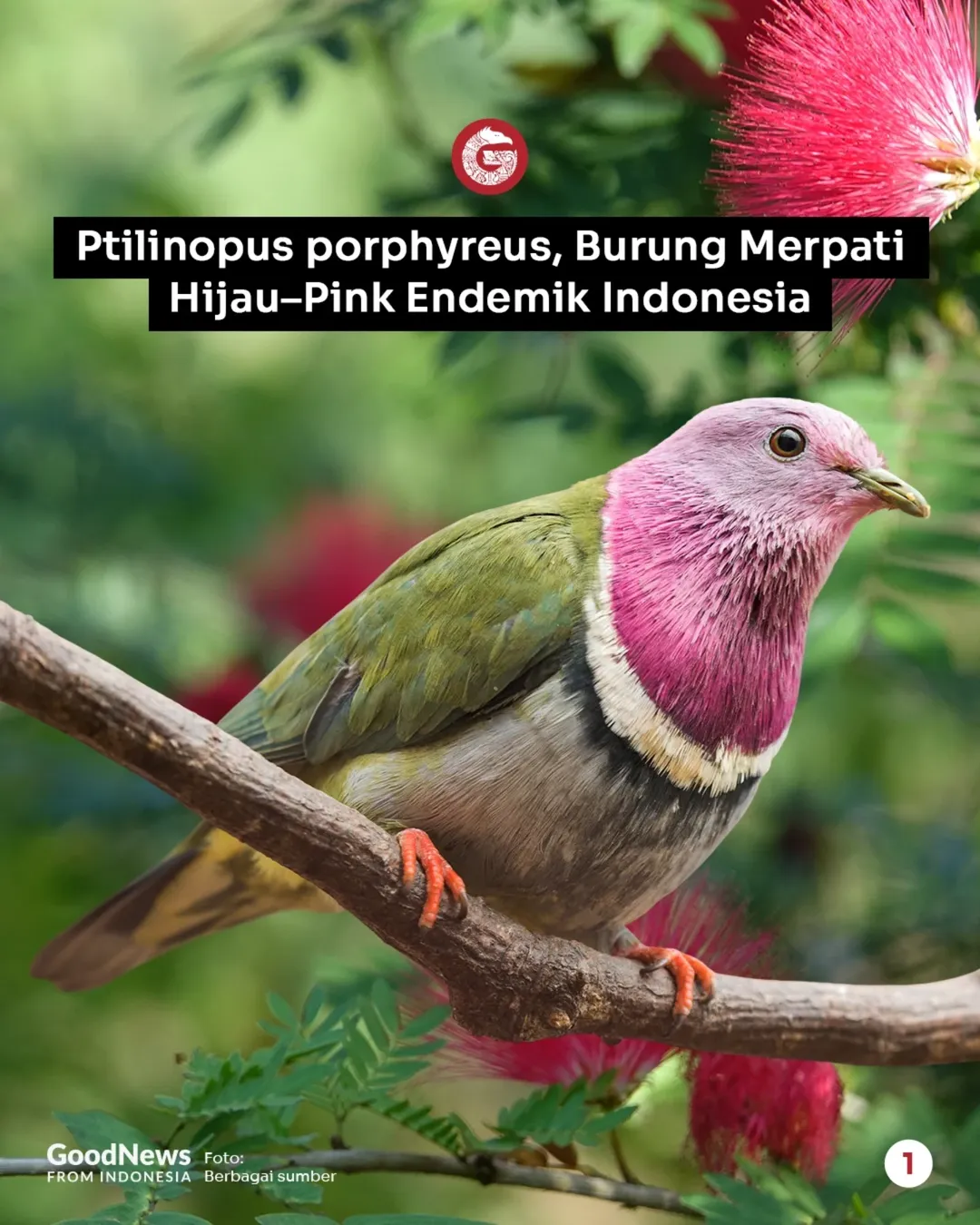 Ptilinopus porphyreus, Burung Merpati Hijau–Pink Endemik Indonesia

GoodNews FROM INDONESIA

Foto: Berbagai sumber

1