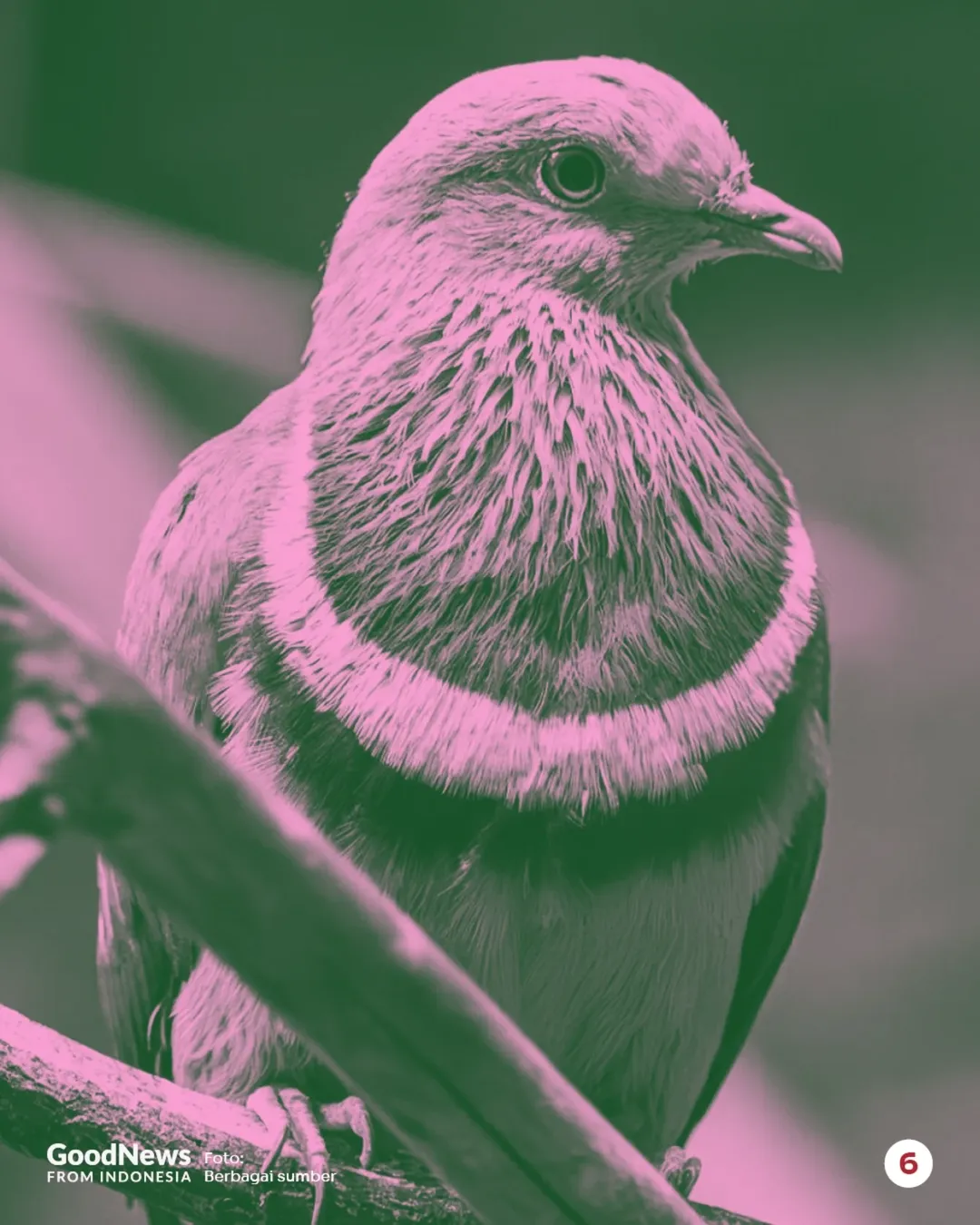 GoodNews FROM INDONESIA

Foto: Berbagai sumber

6