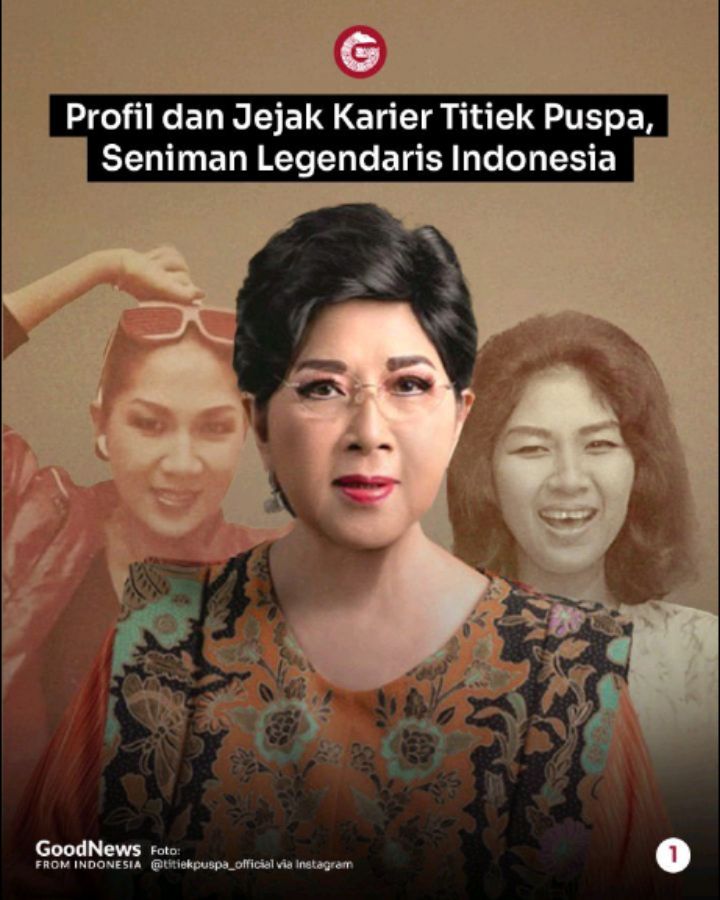 Profil dan Jejak Karier Titiek Puspa, Seniman Legendaris Indonesia

GoodNews FROM INDONESIA

Foto: @titiekpuspa_official via Instagram

1