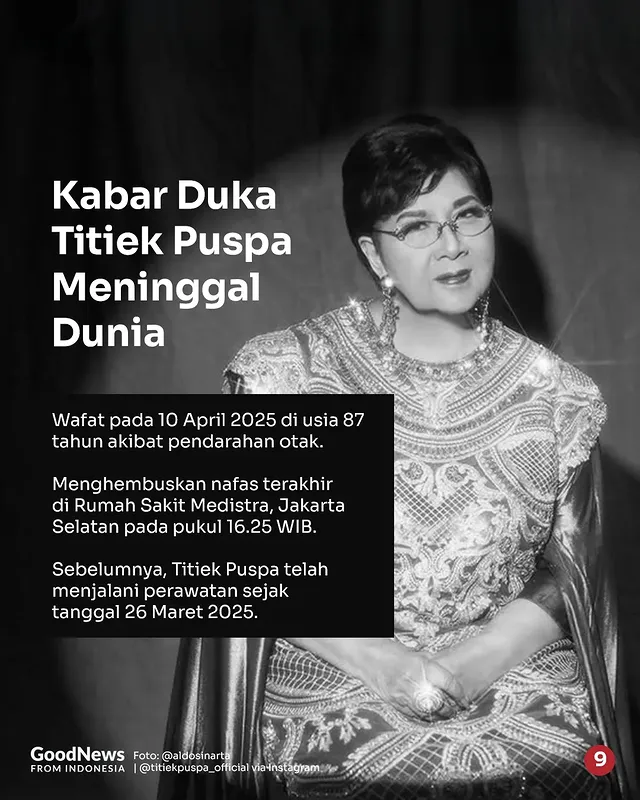 Kabar Duka Titiek Puspa Meninggal Dunia

Wafat pada 10 April 2025 di usia 87 tahun akibat pendarahan otak.

Menghembuskan nafas terakhir di Rumah Sakit Medistra, Jakarta Selatan pada pukul 16.25 WIB.

Sebelumnya, Titiek Puspa telah menjalani perawatan sejak tanggal 26 Maret 2025.

GoodNews FROM INDONESIA

Foto: @aldosinarta | @titiekpuspa_official via Instagram

9