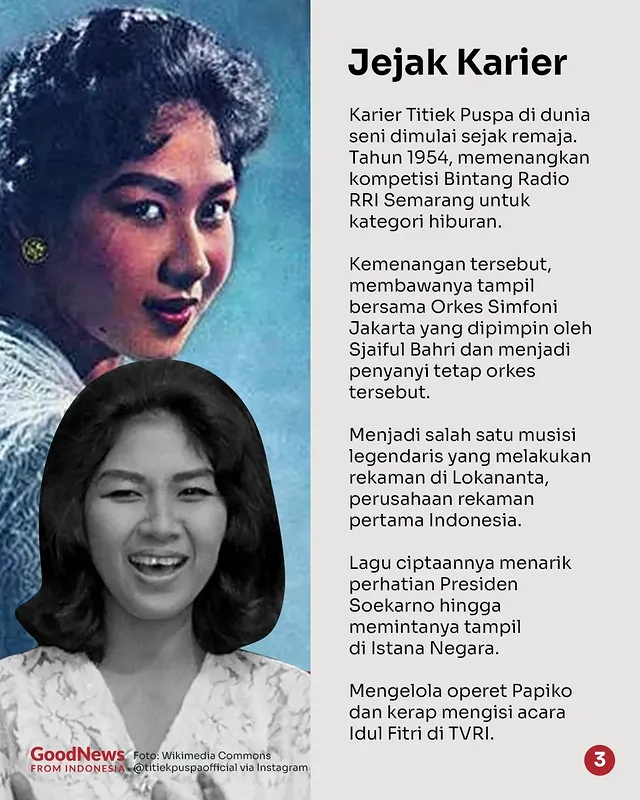 Jejak Karier

Karier Titiek Puspa di dunia seni dimulai sejak remaja. Tahun 1954, memenangkan kompetisi Bintang Radio RRI Semarang untuk kategori hiburan.

Kemenangan tersebut, membawanya tampil bersama Orkes Simfoni Jakarta yang dipimpin oleh Sjaiful Bahri dan menjadi penyanyi tetap orkes tersebut.

Menjadi salah satu musisi legendaris yang melakukan rekaman di Lokananta, perusahaan rekaman pertama Indonesia.

Lagu ciptaannya menarik perhatian Presiden Soekarno hingga memintanya tampil di Istana Negara.

Mengelola operet Papiko dan kerap mengisi acara Idul Fitri di TVRI.

GoodNews FROM INDONESIA

Foto: Wikimedia Commons @titiekpuspaofficial via Instagram

3