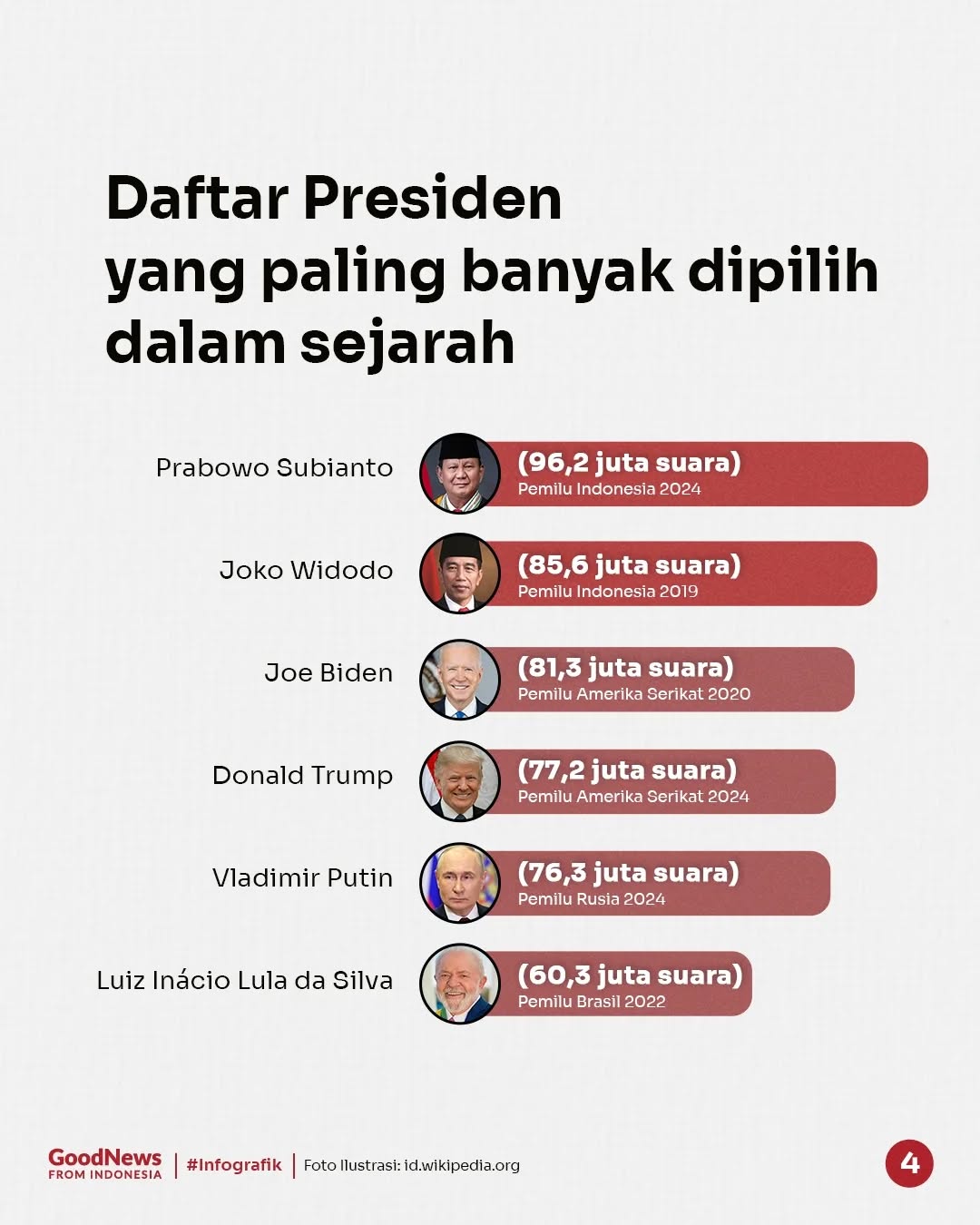 Daftar Presiden yang paling banyak dipilih dalam sejarah

Prabowo Subianto
(96,2 juta suara)
Pemilu Indonesia 2024

Joko Widodo
(85,6 juta suara)
Pemilu Indonesia 2019

Joe Biden
(81,3 juta suara)
Pemilu Amerika Serikat 2020

Donald Trump
(77,2 juta suara)
Pemilu Amerika Serikat 2024

Vladimir Putin
(76,3 juta suara)
Pemilu Rusia 2024

Luiz Inácio Lula da Silva
(60,3 juta suara)
Pemilu Brasil 2022

GoodNews FROM INDONESIA | #Infografik | Foto Ilustrasi: id.wikipedia.org

4